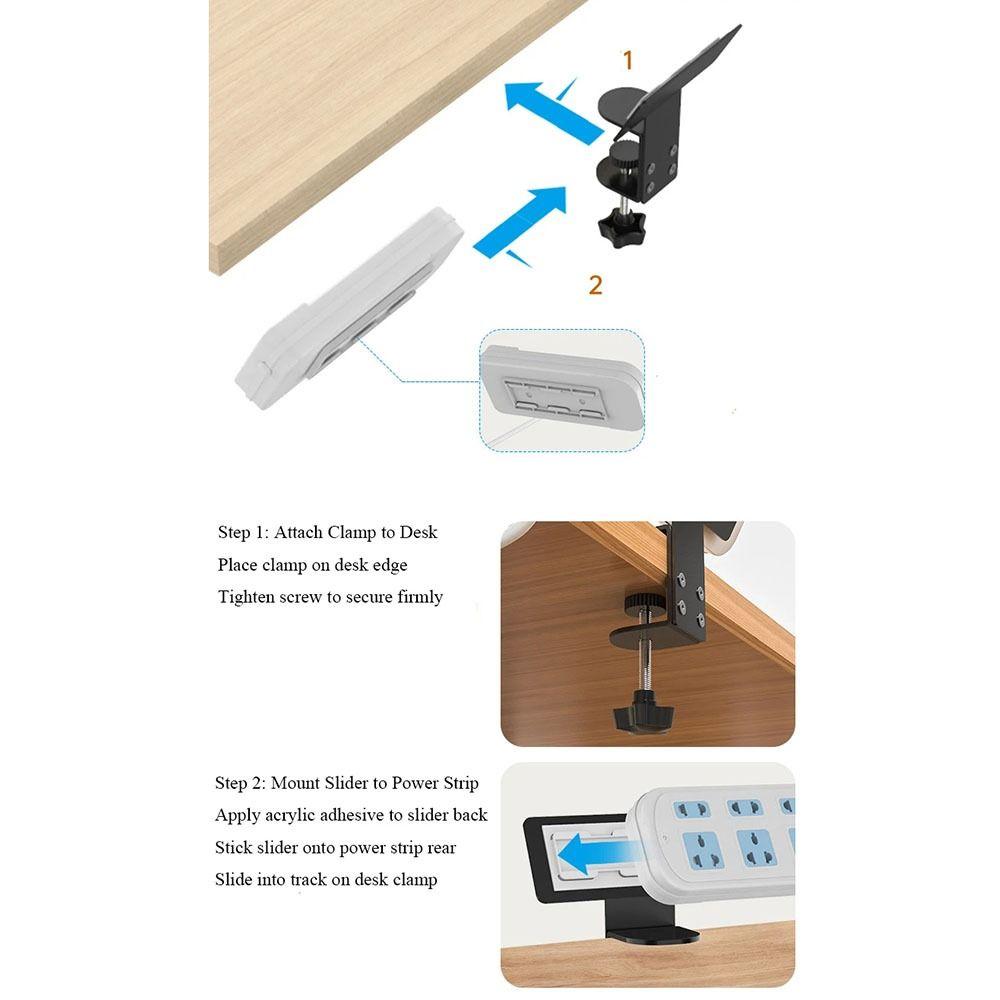 1

2

Step 1: Attach Clamp to Desk
Place clamp on desk edge
Tighten screw to secure firmly

Step 2: Mount Slider to Power Strip
Apply acrylic adhesive to slider back
Stick slider onto power strip rear
Slide into track on desk clamp