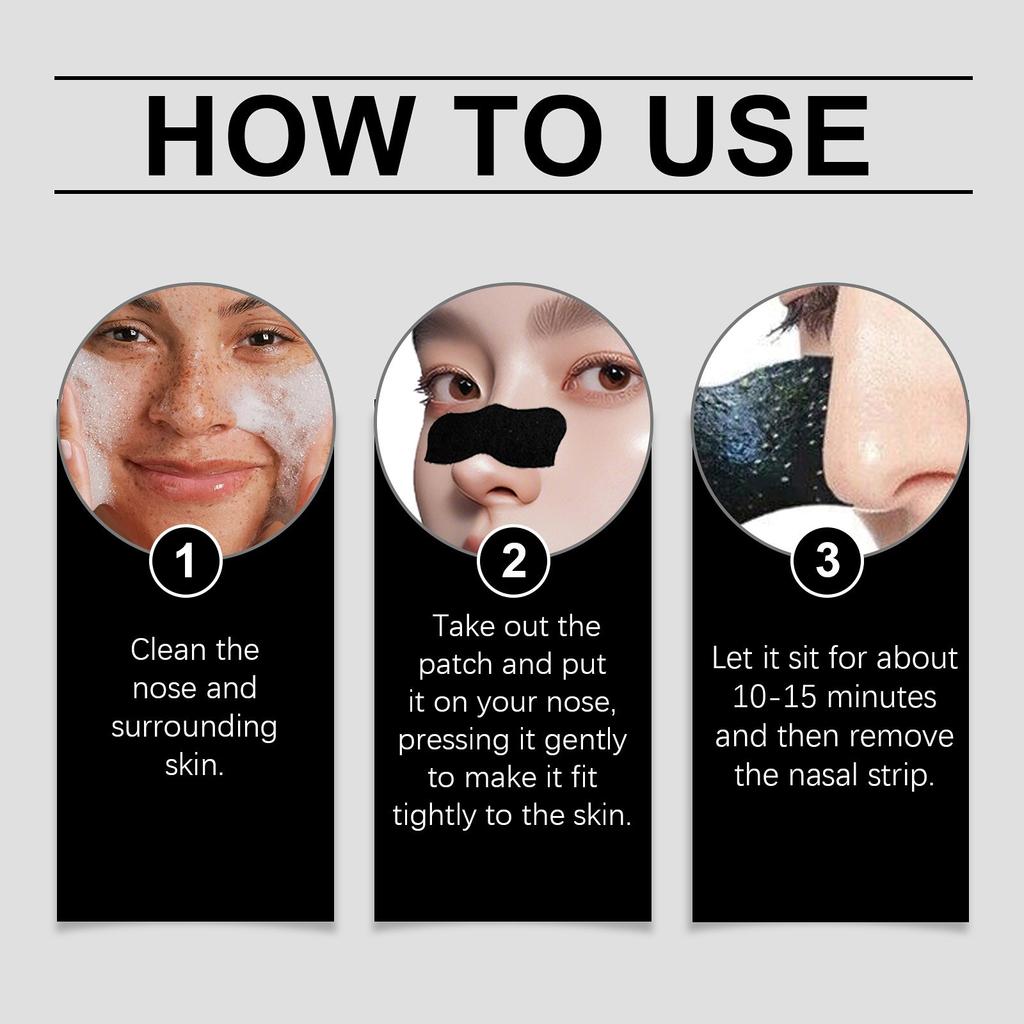 HOW TO USE

1

Clean the nose and surrounding skin.

2

Take out the patch and put it on your nose, pressing it gently to make it fit tightly to the skin.

3

Let it sit for about 10-15 minutes and then remove the nasal strip.