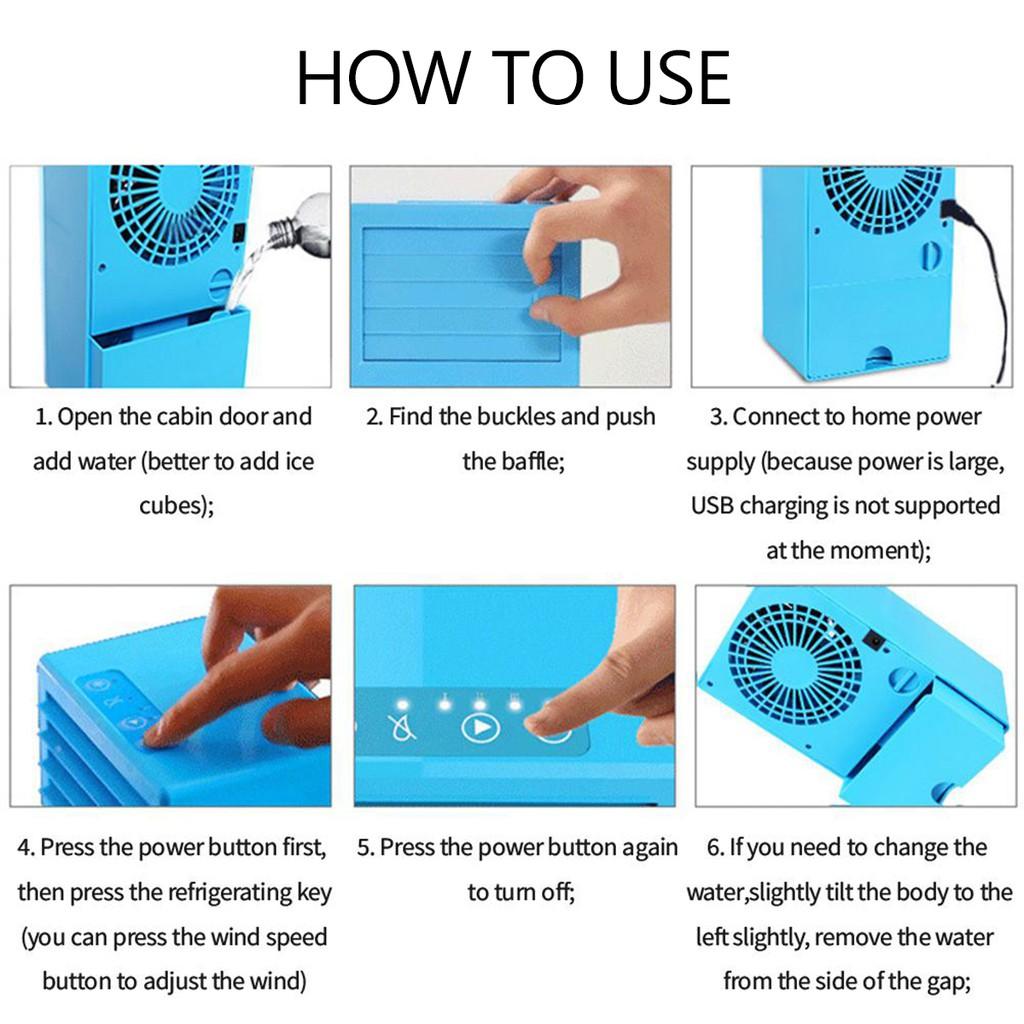 HOW TO USE

1. Open the cabin door and add water (better to add ice cubes);

2. Find the buckles and push the baffle;

3. Connect to home power supply (because power is large, USB charging is not supported at the moment);

4. Press the power button first, then press the refrigerating key (you can press the wind speed button to adjust the wind)

5. Press the power button again to turn off;

6. If you need to change the water,slightly tilt the body to the left slightly, remove the water from the side of the gap;