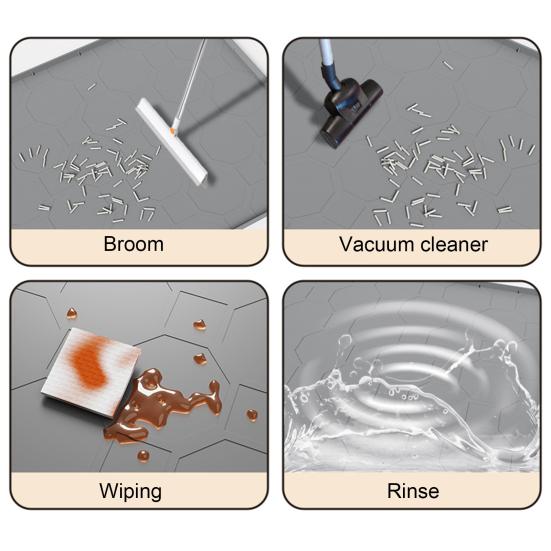 Broom

Vacuum cleaner

Wiping

Rinse