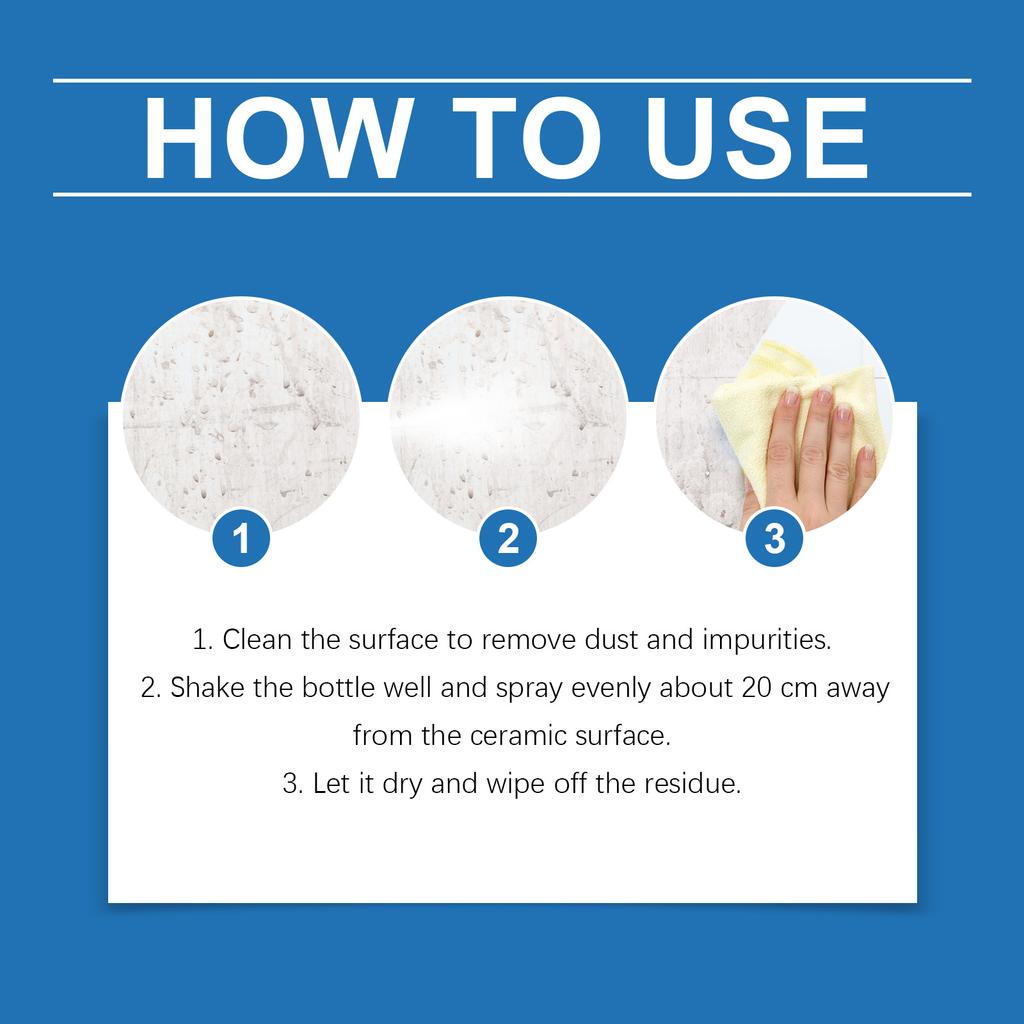 HOW TO USE

1

2

3

1. Clean the surface to remove dust and impurities.
2. Shake the bottle well and spray evenly about 20 cm away from the ceramic surface.
3. Let it dry and wipe off the residue.