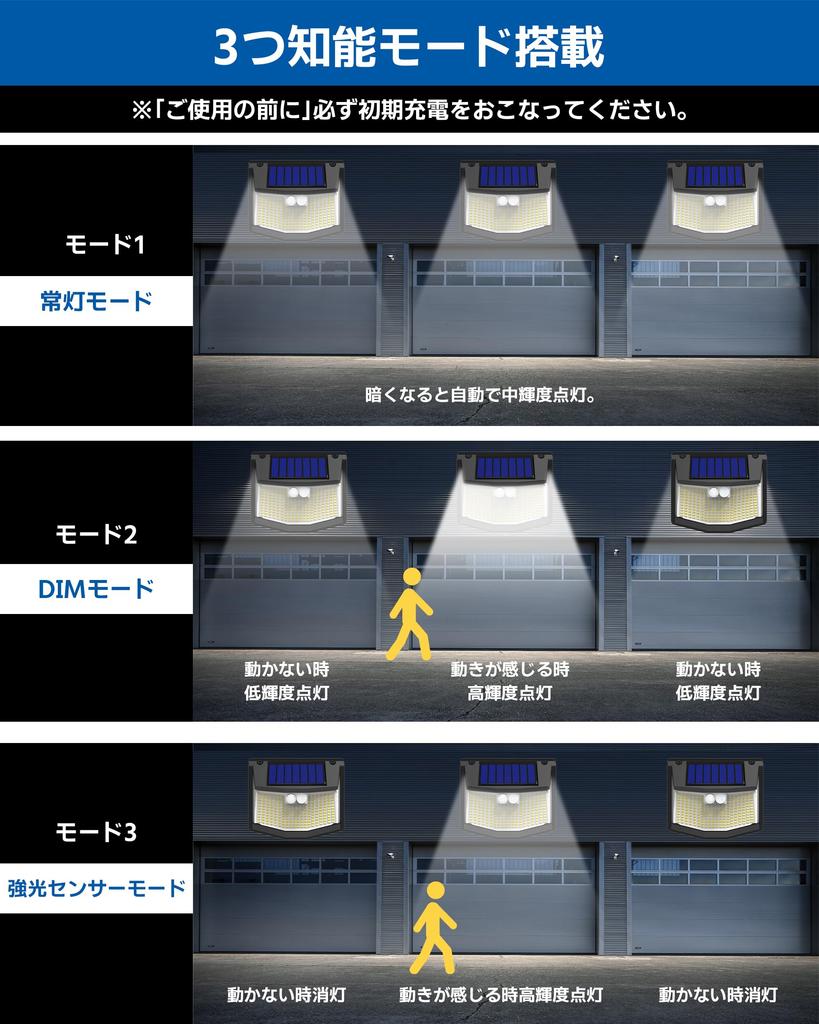 3つ知能モード搭載

※「ご使用の前に」必ず初期充電をおこなってください。

モード1

常灯モード

暗くなると自動で中輝度点灯。

モード2

DIMモード

動かない時
低輝度点灯

動きが感じる時
高輝度点灯

動かない時
低輝度点灯

モード3

強光センサーモード

動かない時消灯

動きが感じる時高輝度点灯

動かない時消灯