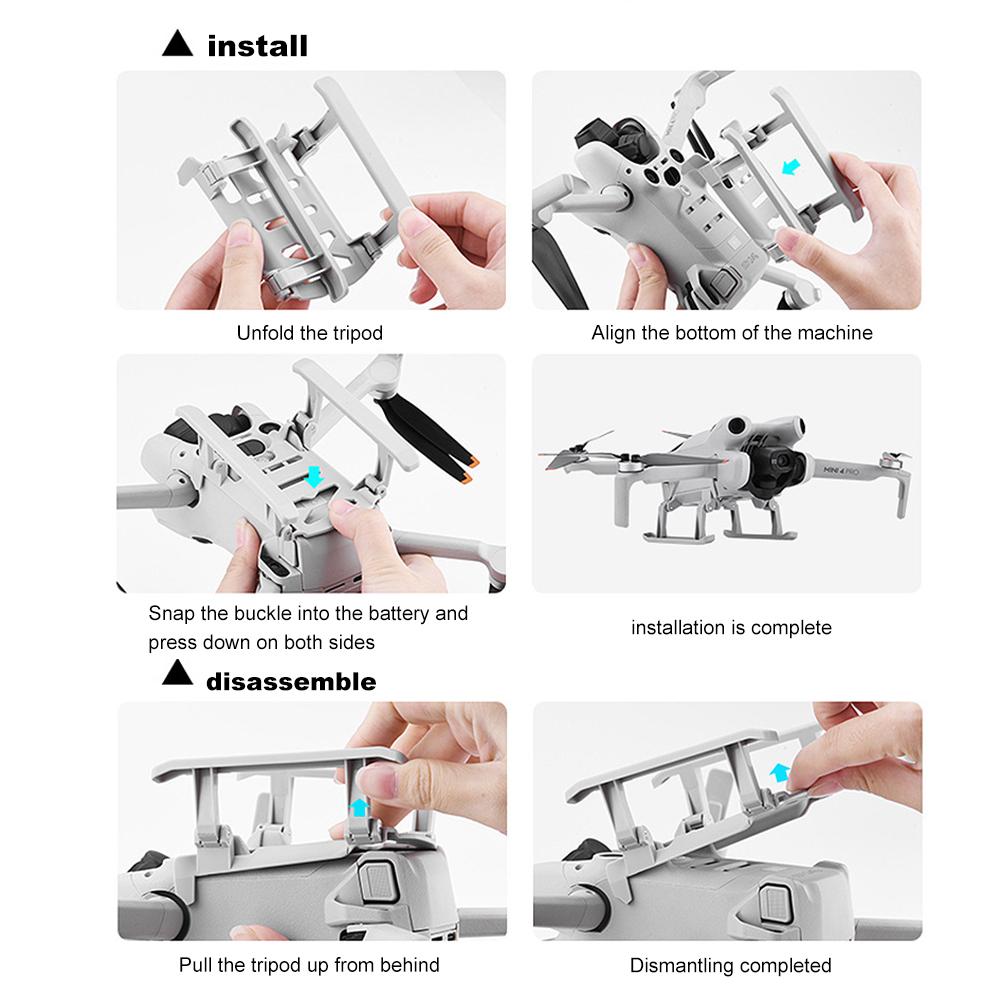 ▲ install

Unfold the tripod

Align the bottom of the machine

Snap the buckle into the battery and press down on both sides

MINI 4 PRO

installation is complete

▲ disassemble

Pull the tripod up from behind

Dismantling completed