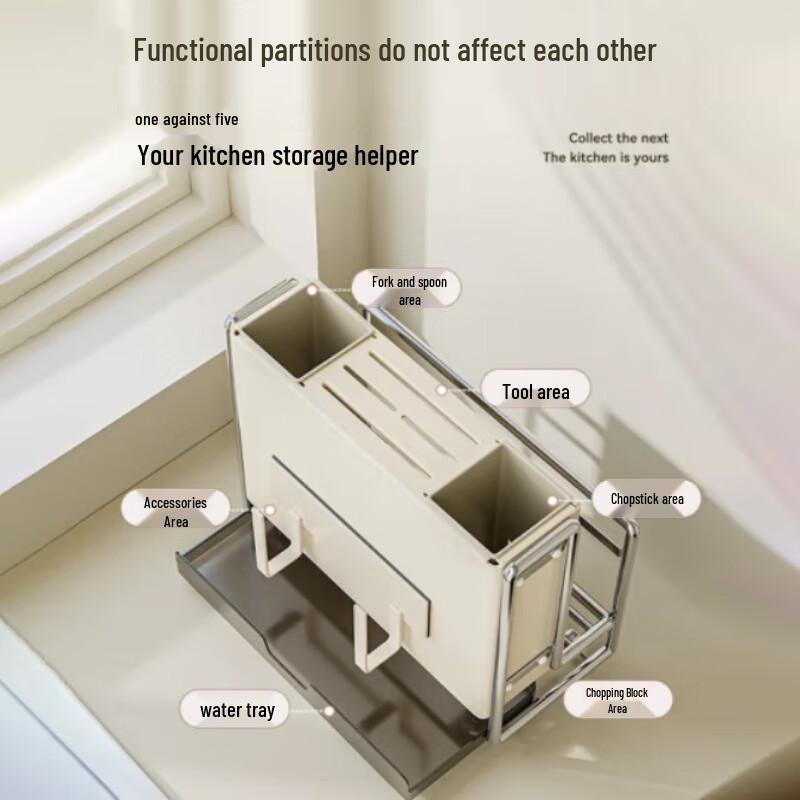 Functional partitions do not affect each other

one against five

Your kitchen storage helper

Collect the next
The kitchen is yours

Fork and spoon area

Tool area

Accessories Area

Chopstick area

water tray

Chopping Block Area