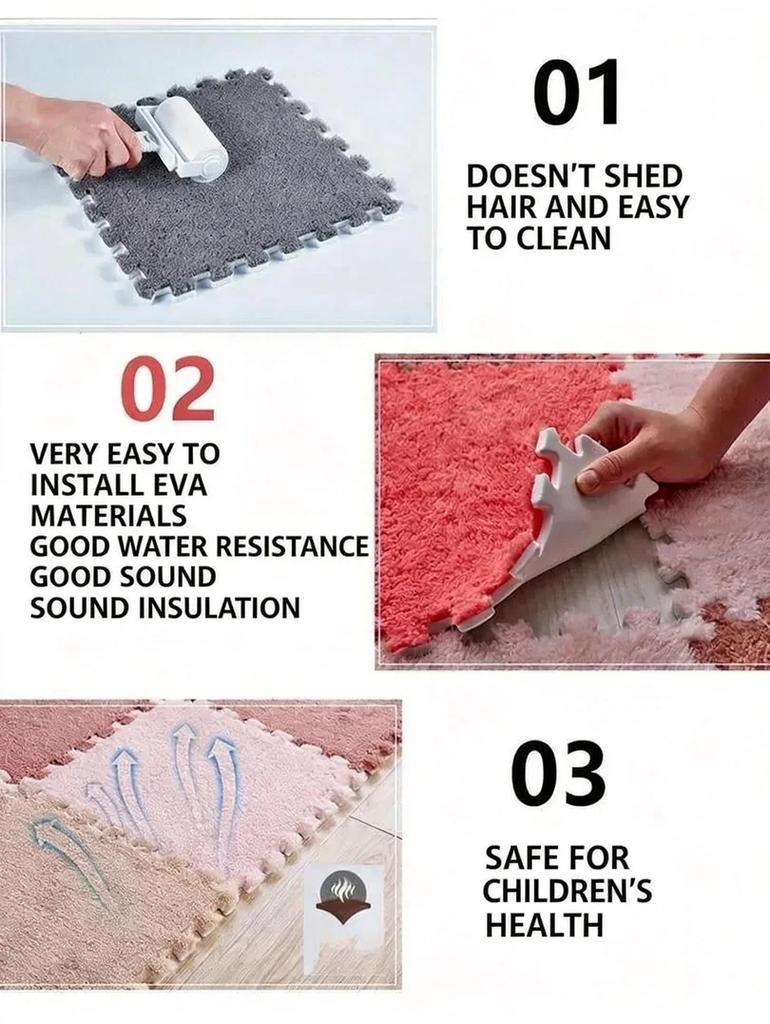 01

DOESN'T SHED HAIR AND EASY TO CLEAN

02

VERY EASY TO INSTALL EVA MATERIALS
GOOD WATER RESISTANCE
GOOD SOUND
SOUND INSULATION

03

SAFE FOR CHILDREN'S HEALTH