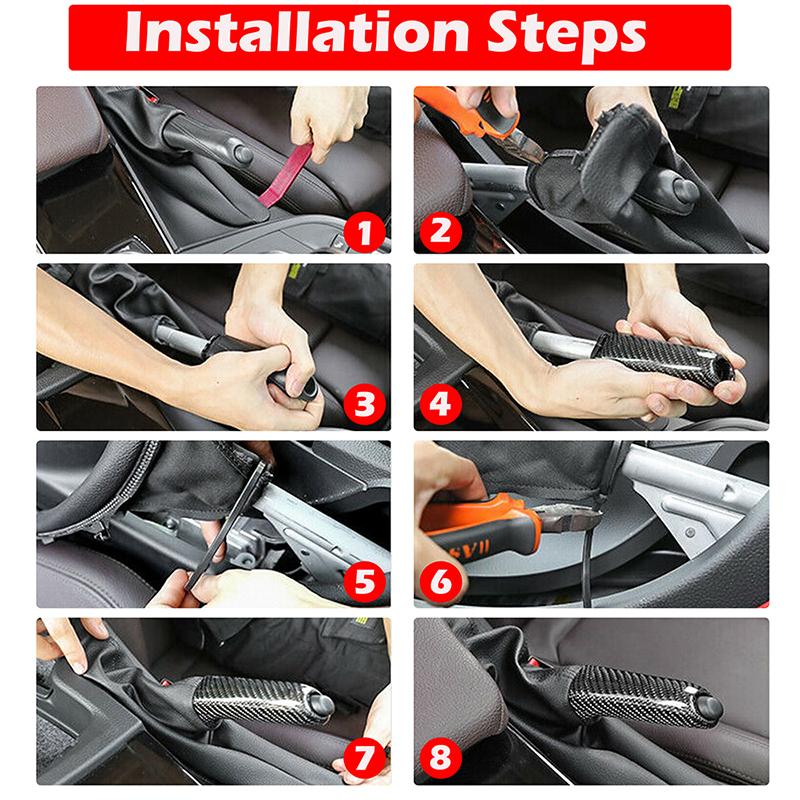 Installation Steps

1

2

3

4

5

6

7

8