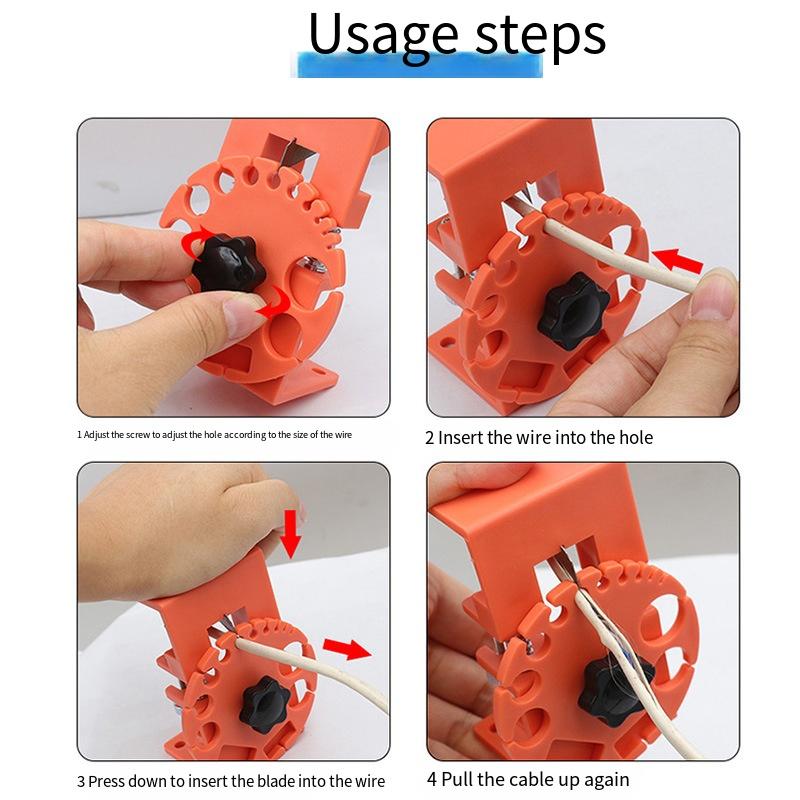 Usage steps

1 Adjust the screw to adjust the hole according to the size of the wire

2 Insert the wire into the hole

3 Press down to insert the blade into the wire

4 Pull the cable up again