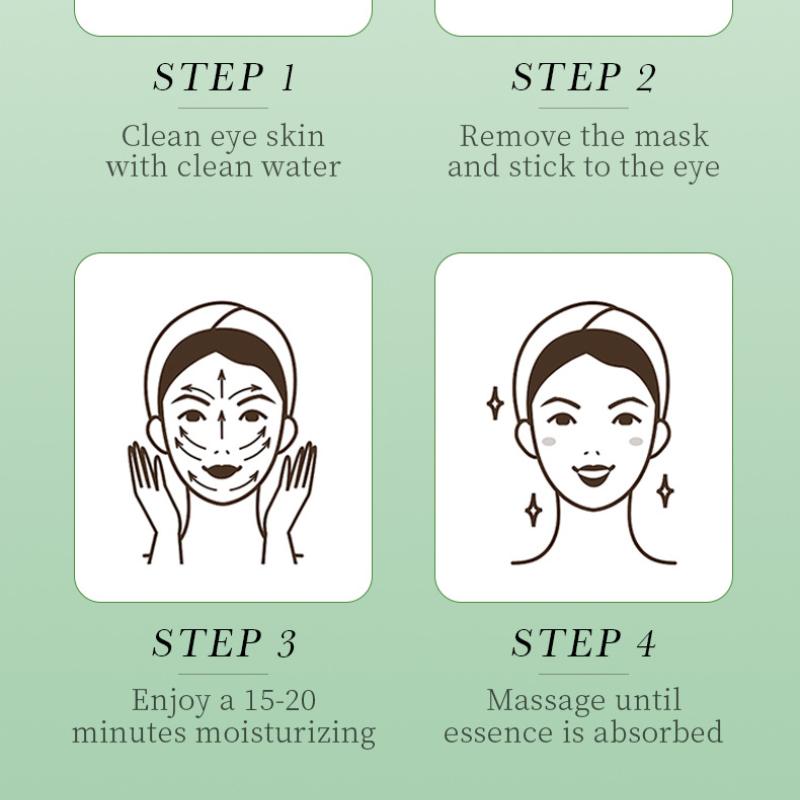 STEP 1

Clean eye skin with clean water

STEP 2

Remove the mask and stick to the eye

STEP 3

Enjoy a 15-20 minutes moisturizing

STEP 4

Massage until essence is absorbed