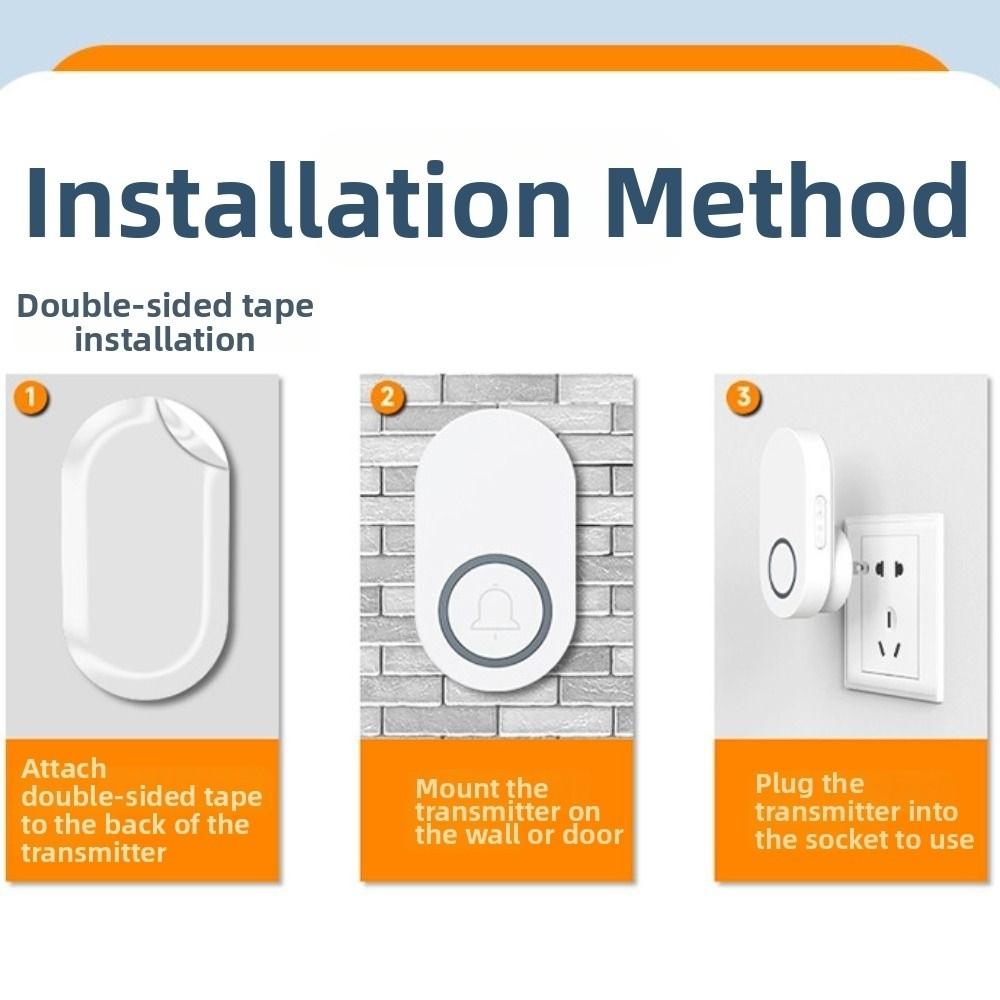 Installation Method

Double-sided tape installation

1

Attach double-sided tape to the back of the transmitter

2

Mount the transmitter on the wall or door

3

Plug the transmitter into the socket to use