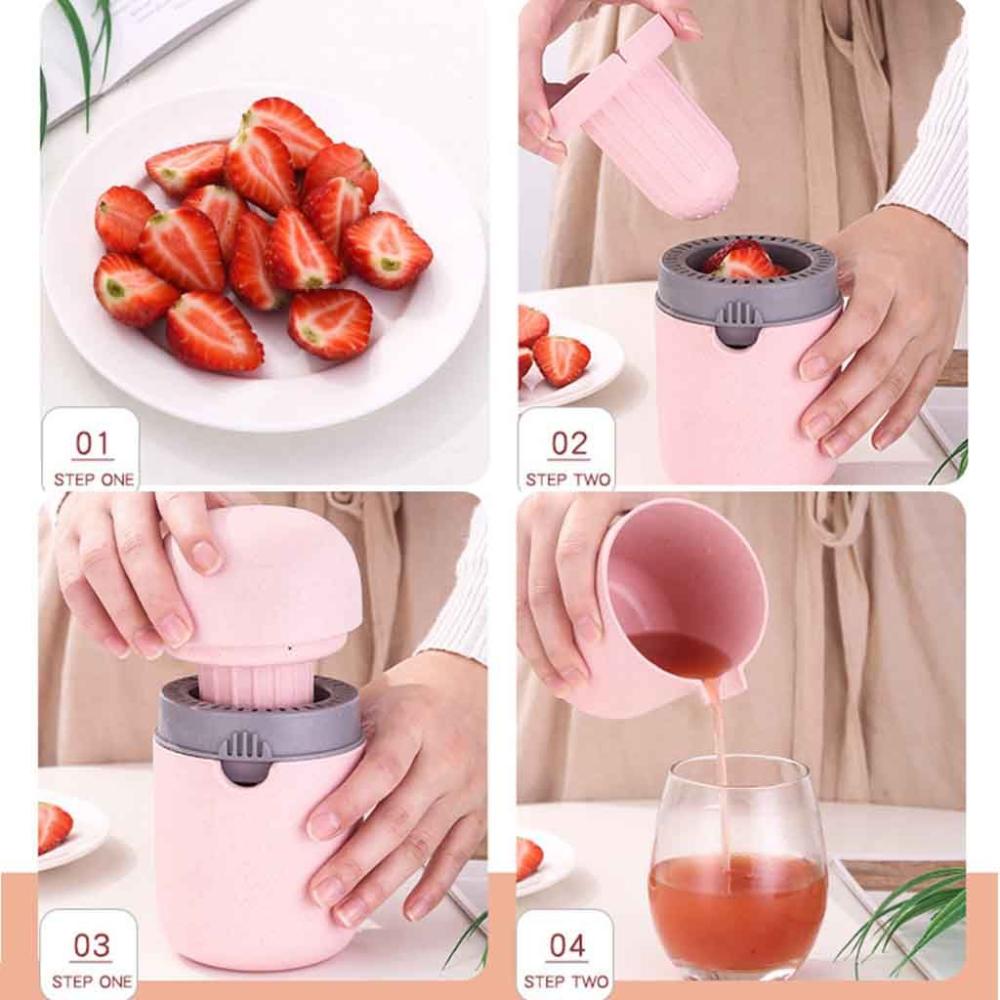 01
STEP ONE

02
STEP TWO

03
STEP ONE

04
STEP TWO