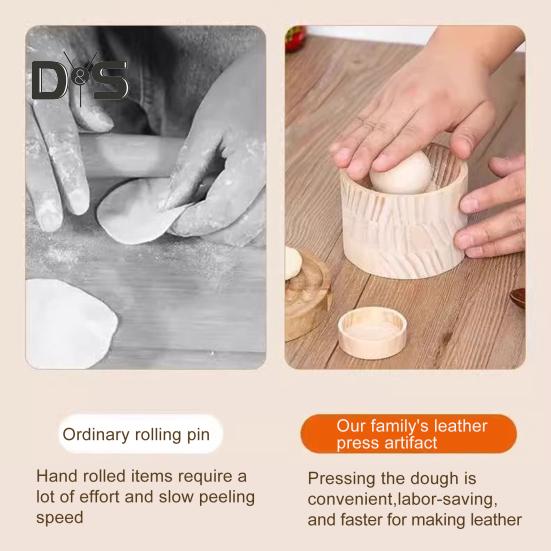 D&S

Ordinary rolling pin

Hand rolled items require a lot of effort and slow peeling speed

Our family's leather press artifact

Pressing the dough is convenient,labor-saving, and faster for making leather