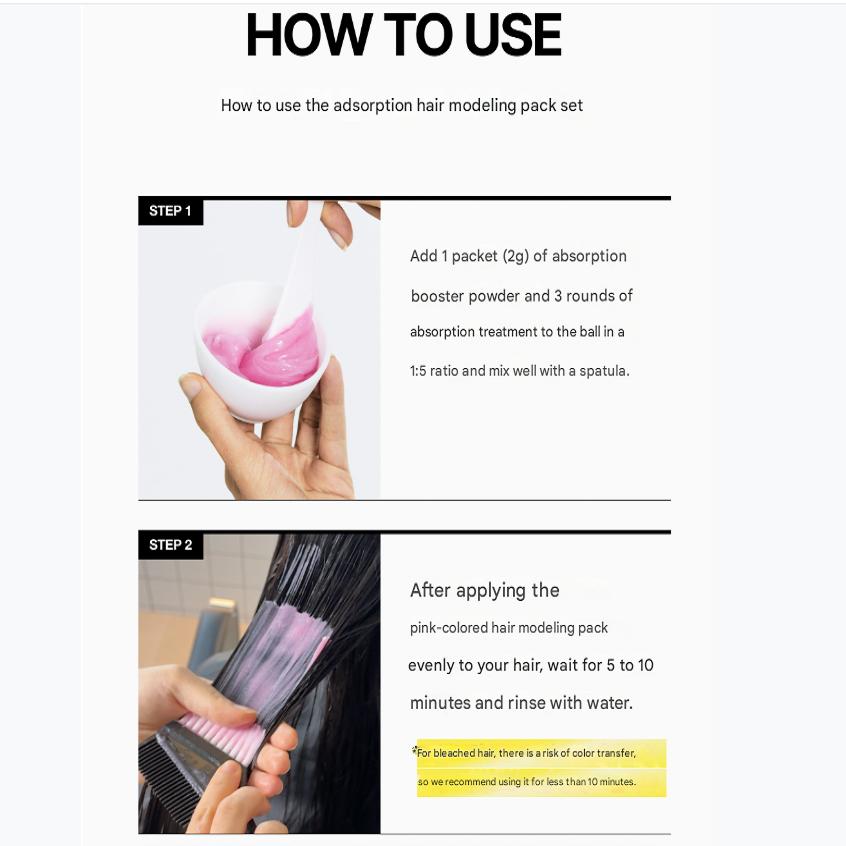 HOW TO USE

How to use the adsorption hair modeling pack set

STEP 1

Add 1 packet (2g) of absorption booster powder and 3 rounds of absorption treatment to the ball in a 1:5 ratio and mix well with a spatula.

STEP 2

After applying the pink-colored hair modeling pack evenly to your hair, wait for 5 to 10 minutes and rinse with water.

*For bleached hair, there is a risk of color transfer, so we recommend using it for less than 10 minutes.