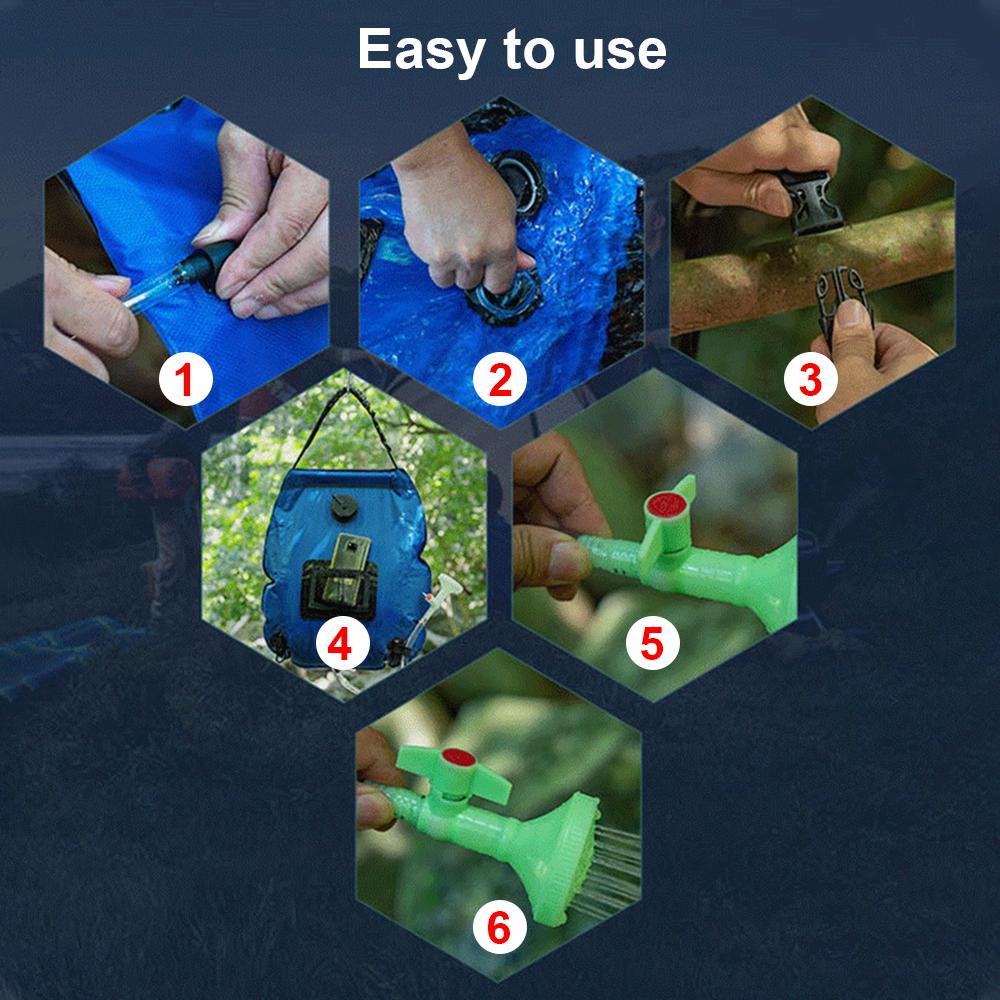 Easy to use

1

2

3

4

5

6