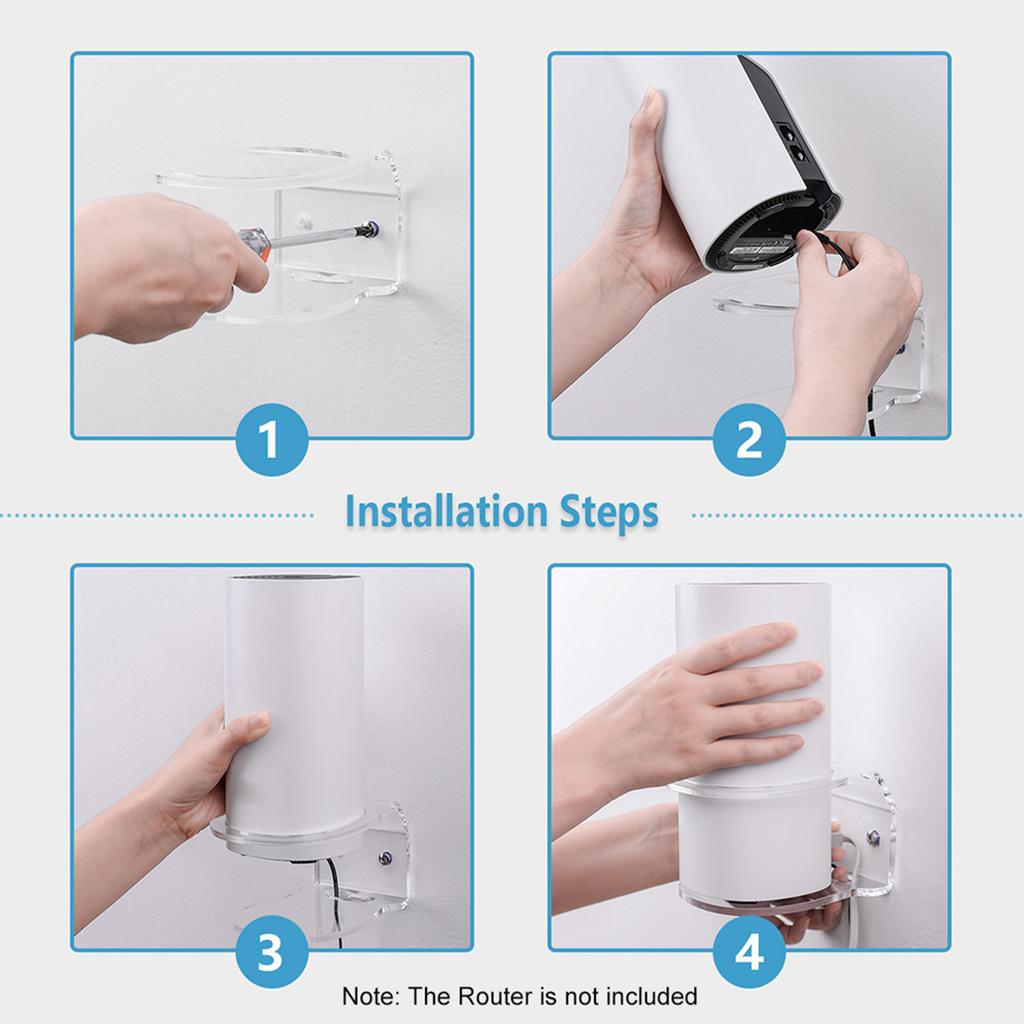 1

2

Installation Steps

3

4

Note: The Router is not included