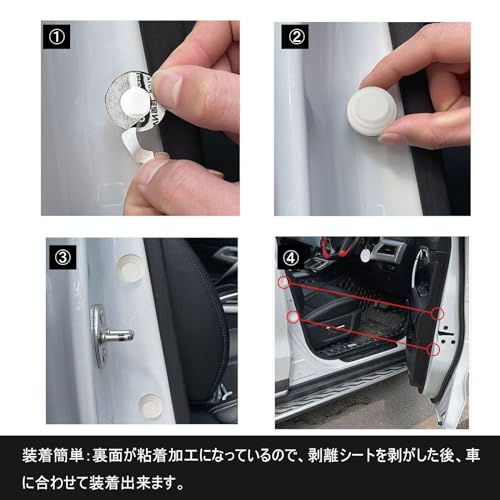 ①

②

③

④

装着簡単：裏面が粘着加工になっているので、剥離シートを剥がした後、車に合わせて装着出来ます。