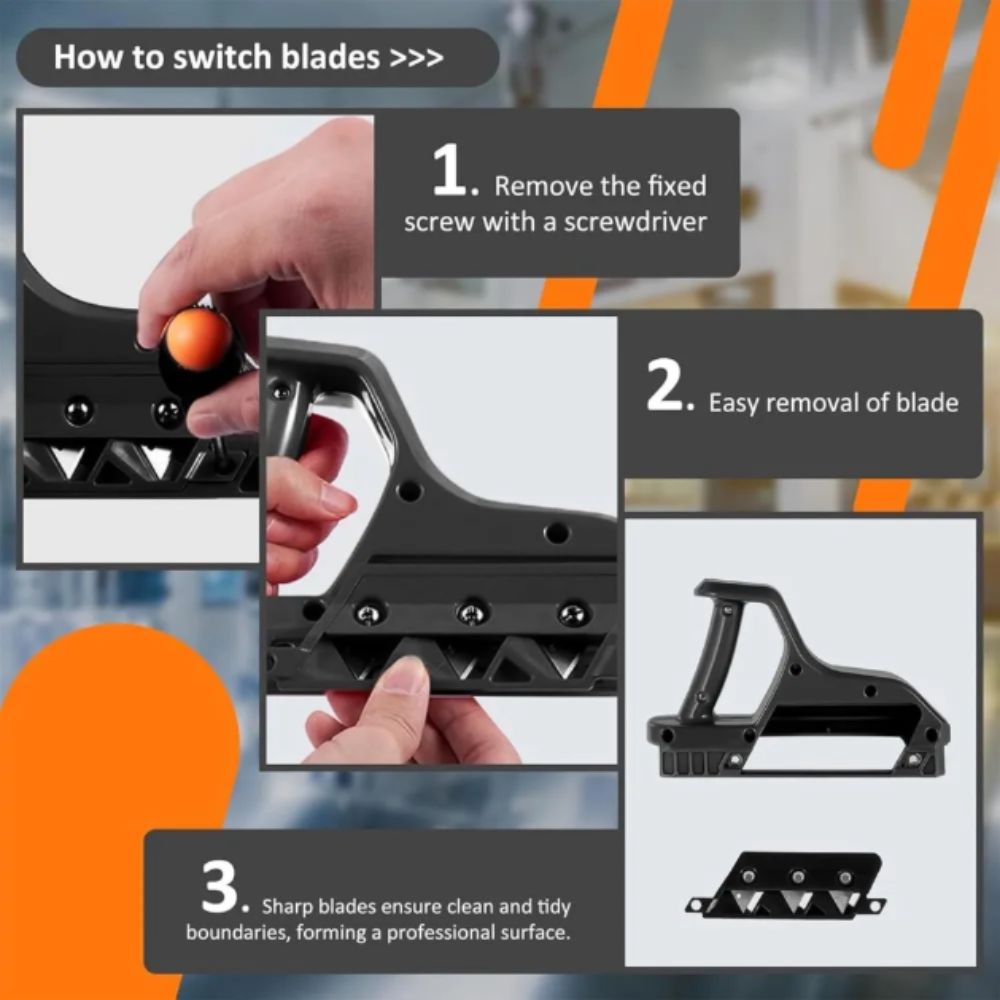 How to switch blades >>>

1. Remove the fixed screw with a screwdriver

2. Easy removal of blade

3. Sharp blades ensure clean and tidy boundaries, forming a professional surface.