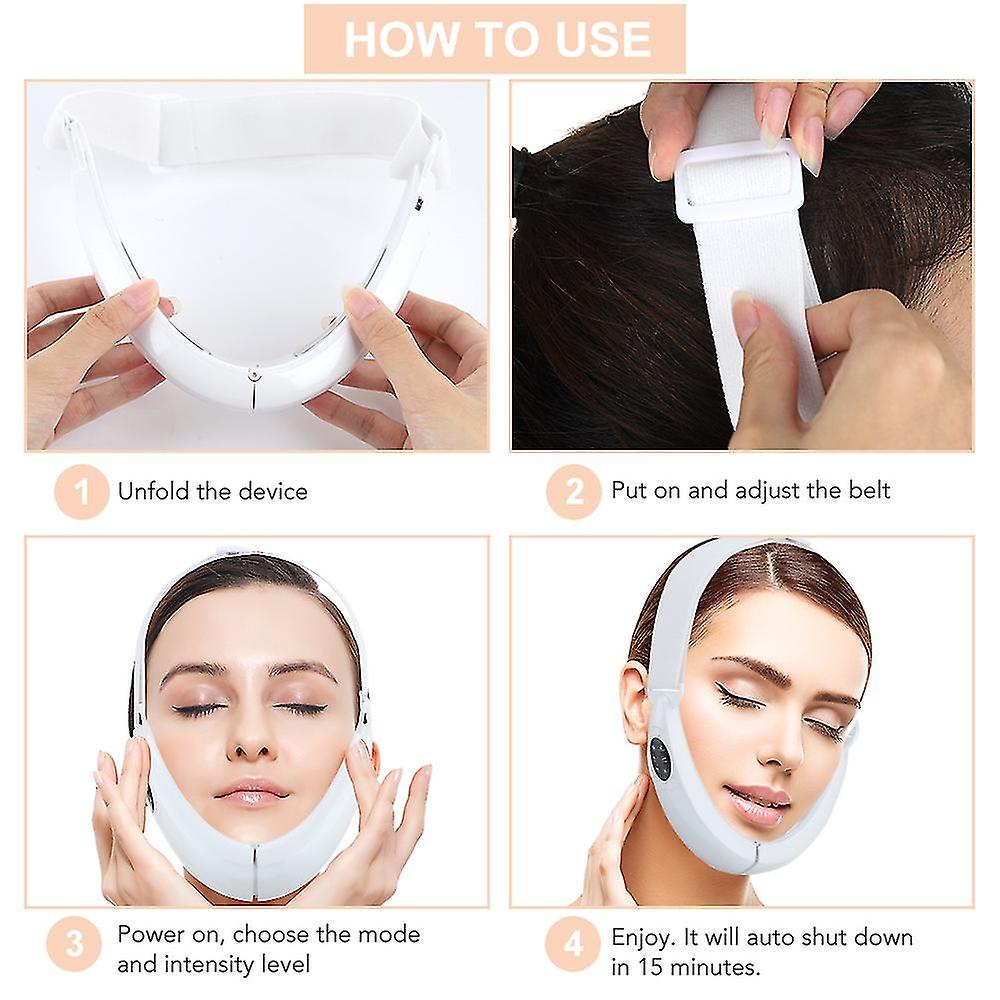 HOW TO USE

1 Unfold the device

2 Put on and adjust the belt

3 Power on, choose the mode and intensity level

4 Enjoy. It will auto shut down in 15 minutes.