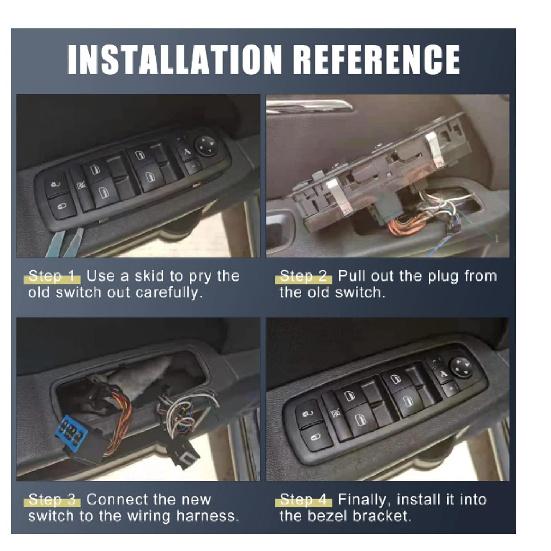 INSTALLATION REFERENCE

Step 1 Use a skid to pry the old switch out carefully.

Step 2 Pull out the plug from the old switch.

Step 3 Connect the new switch to the wiring harness.

Step 4 Finally, install it into the bezel bracket.