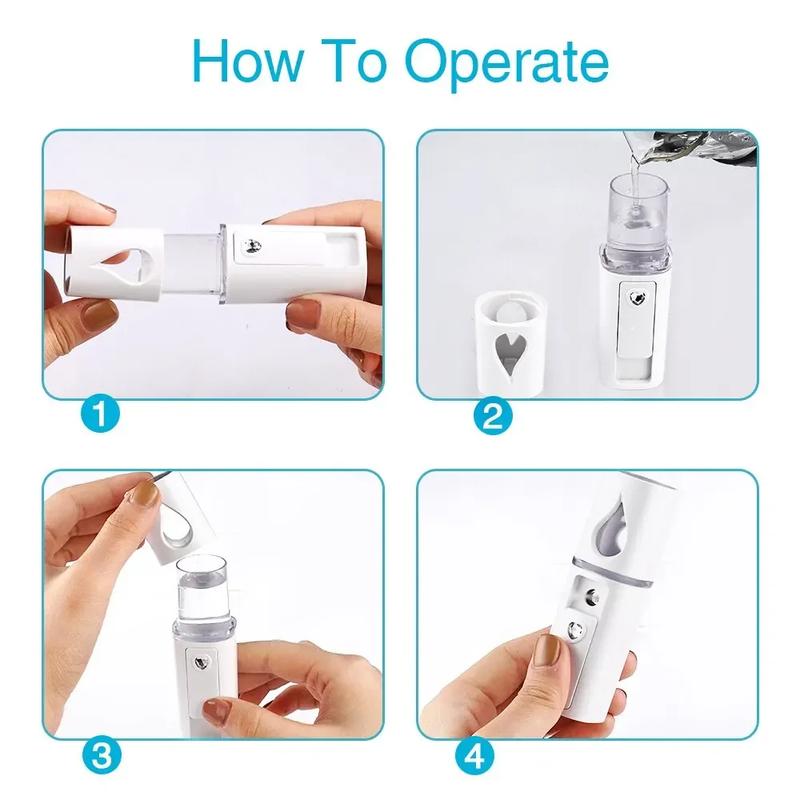 How To Operate

1

2

3

4