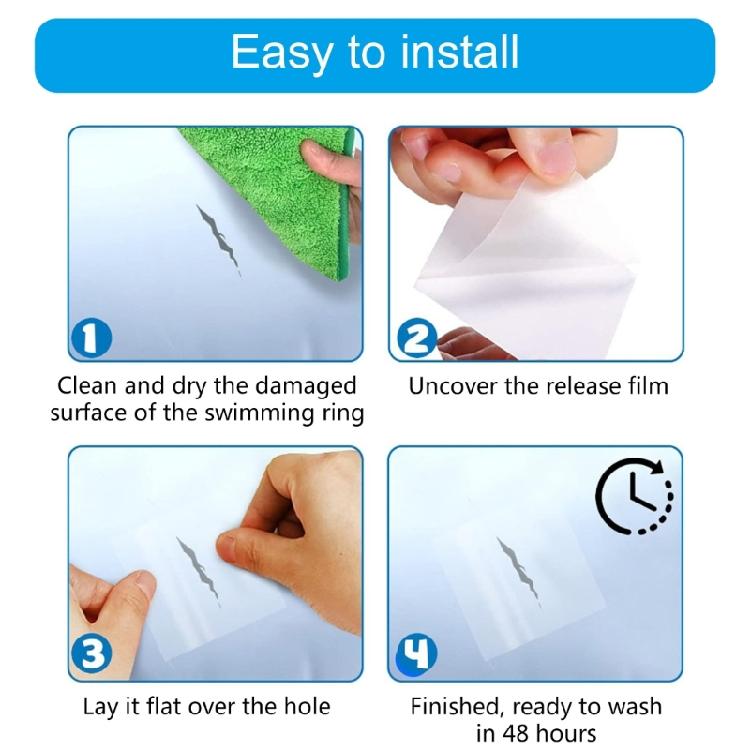 Easy to install

1
Clean and dry the damaged surface of the swimming ring

2
Uncover the release film

3
Lay it flat over the hole

4
Finished, ready to wash in 48 hours