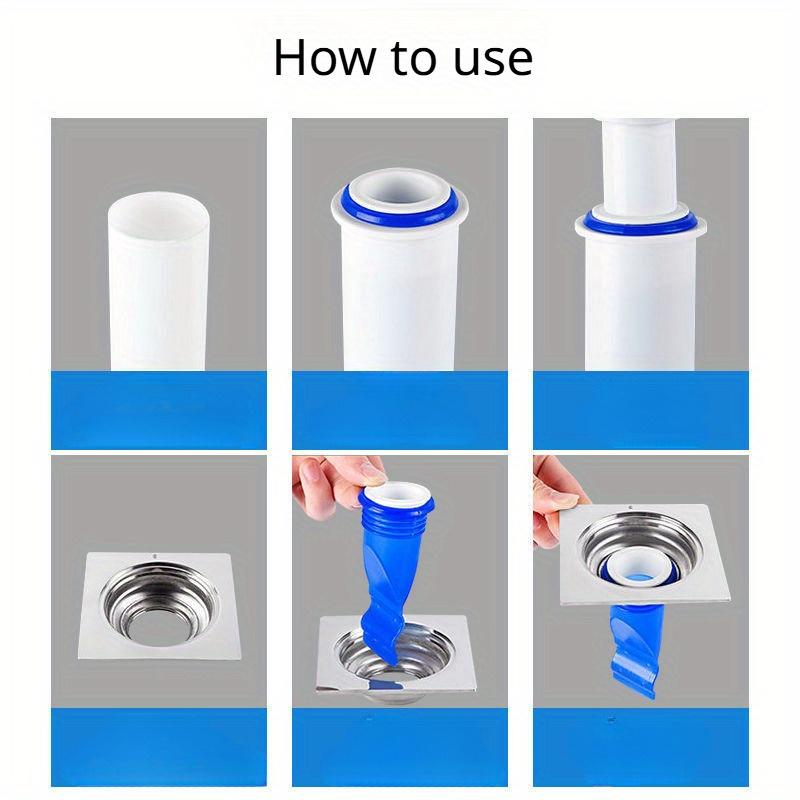 How to use