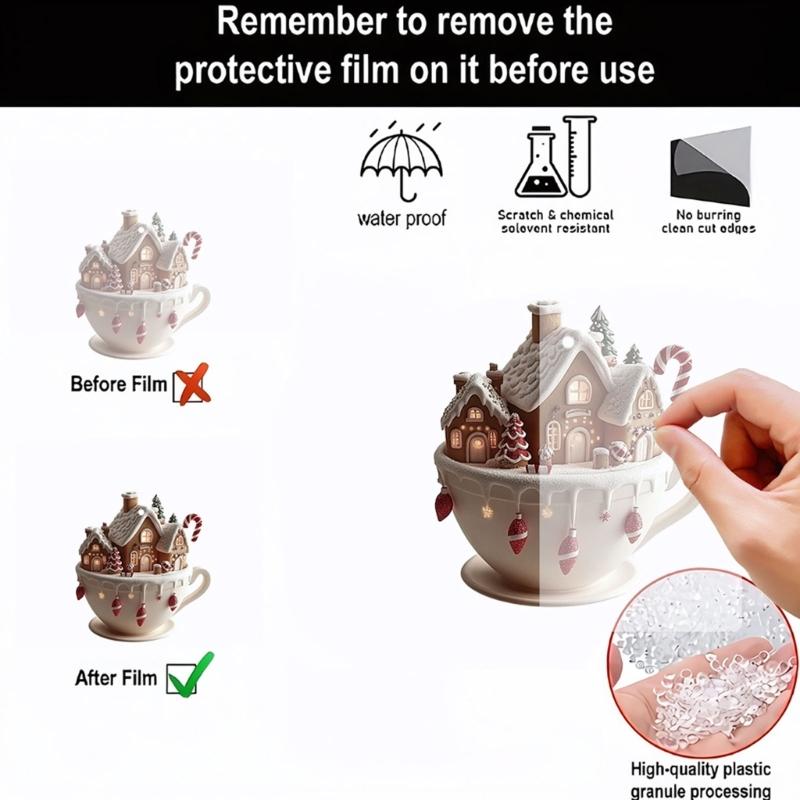 Remember to remove the protective film on it before use

water proof

Scratch & chemical solovent resistant

No burring clean cut edges

Before Film

After Film

High-quality plastic granule processing