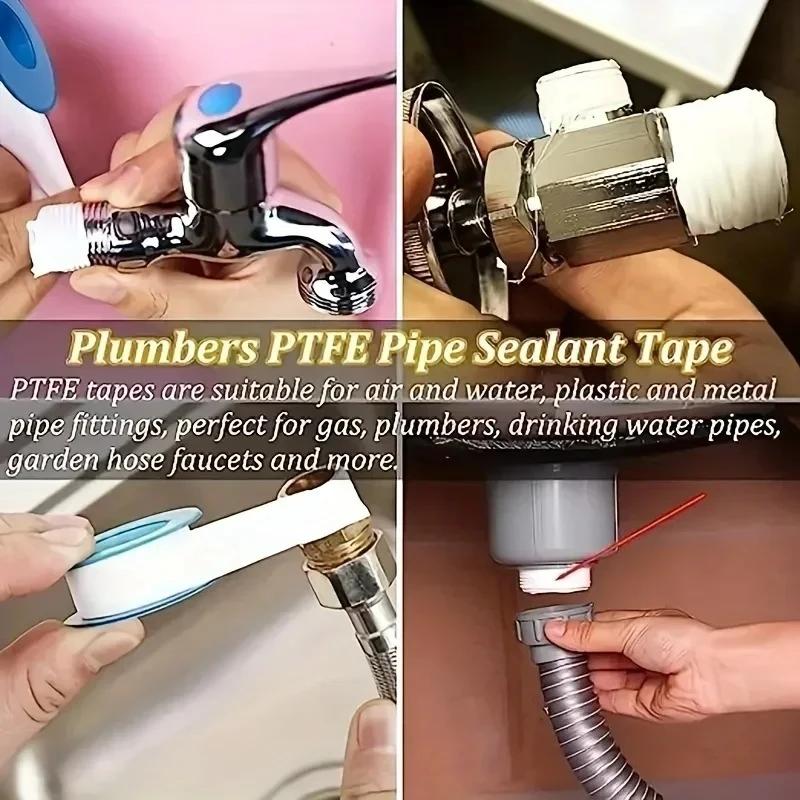 Plumbers PTFE Pipe Sealant Tape

PTFE tapes are suitable for air and water, plastic and metal pipe fittings, perfect for gas, plumbers, drinking water pipes, garden hose faucets and more.