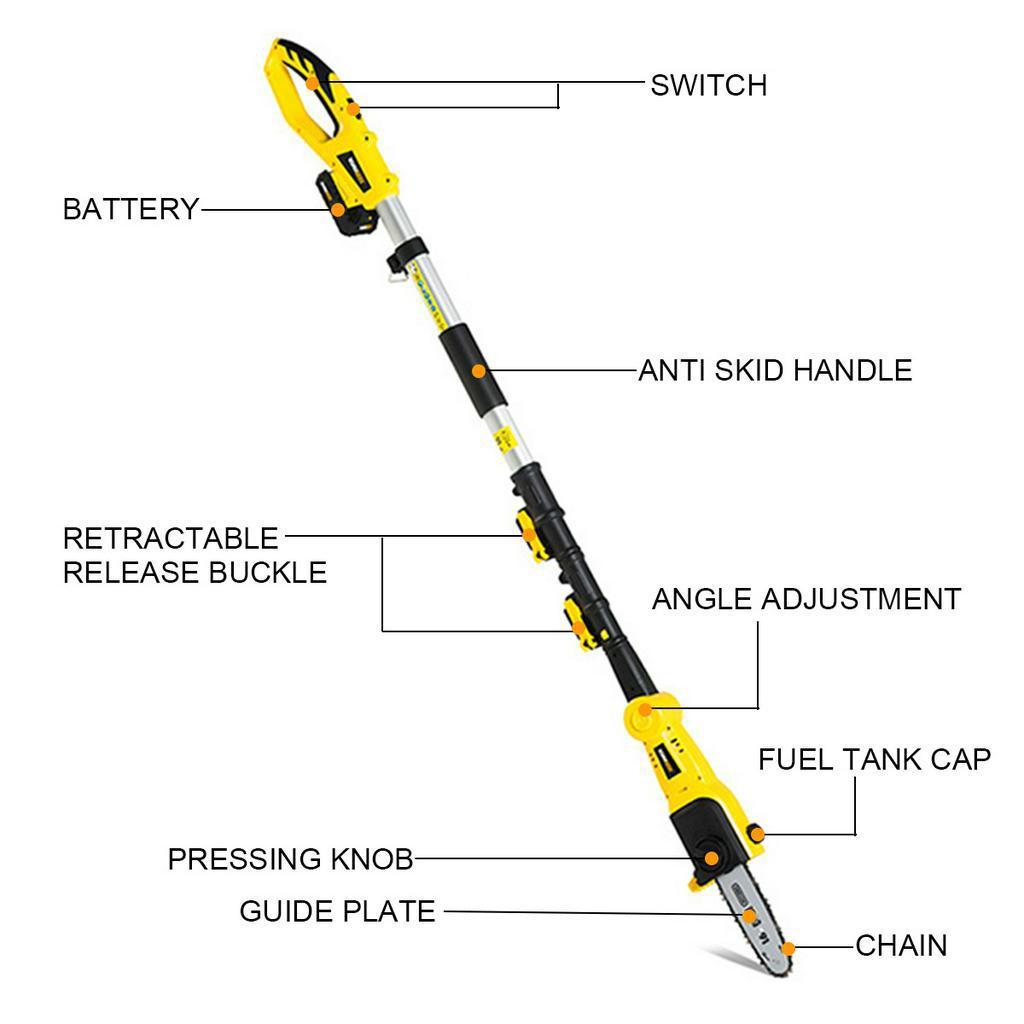 SWITCH

BATTERY

ANTI SKID HANDLE

RETRACTABLE
RELEASE BUCKLE

ANGLE ADJUSTMENT

FUEL TANK CAP

PRESSING KNOB

GUIDE PLATE

CHAIN