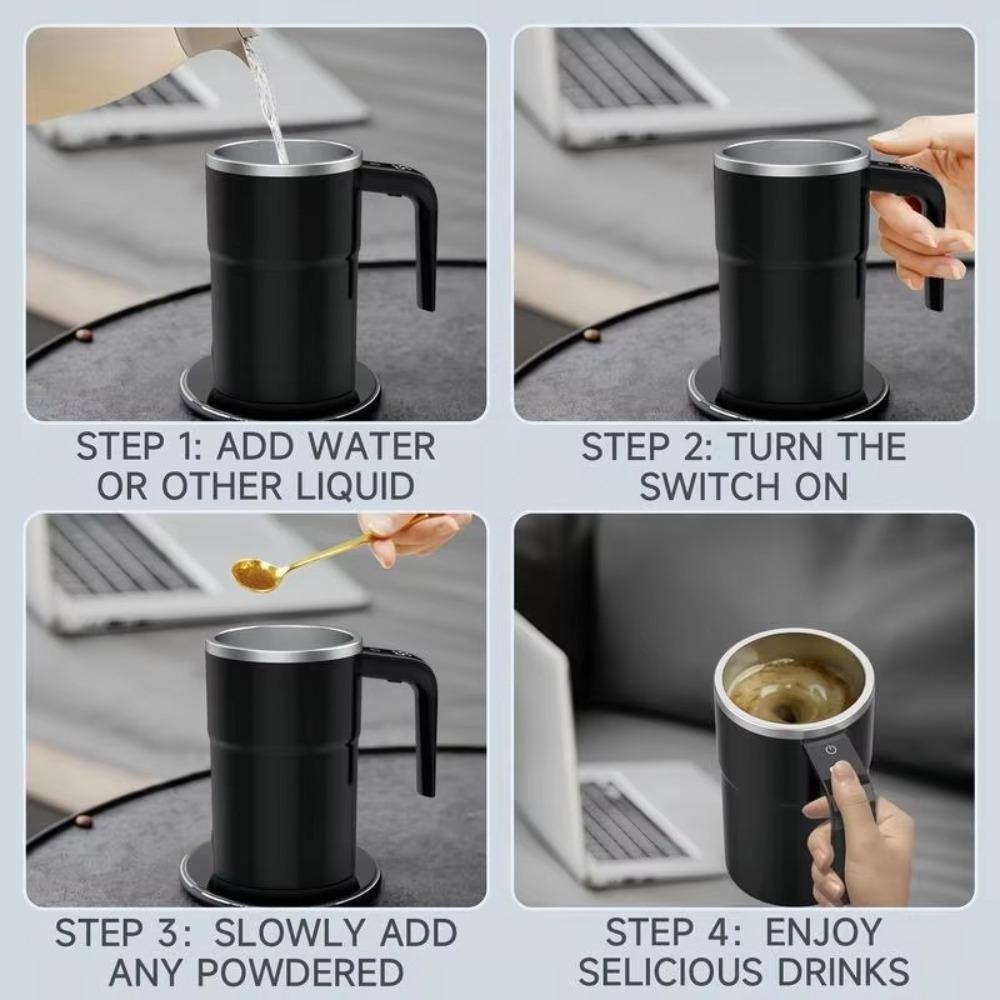 STEP 1: ADD WATER OR OTHER LIQUID

STEP 2: TURN THE SWITCH ON

STEP 3: SLOWLY ADD ANY POWDERED

STEP 4: ENJOY SELICIOUS DRINKS