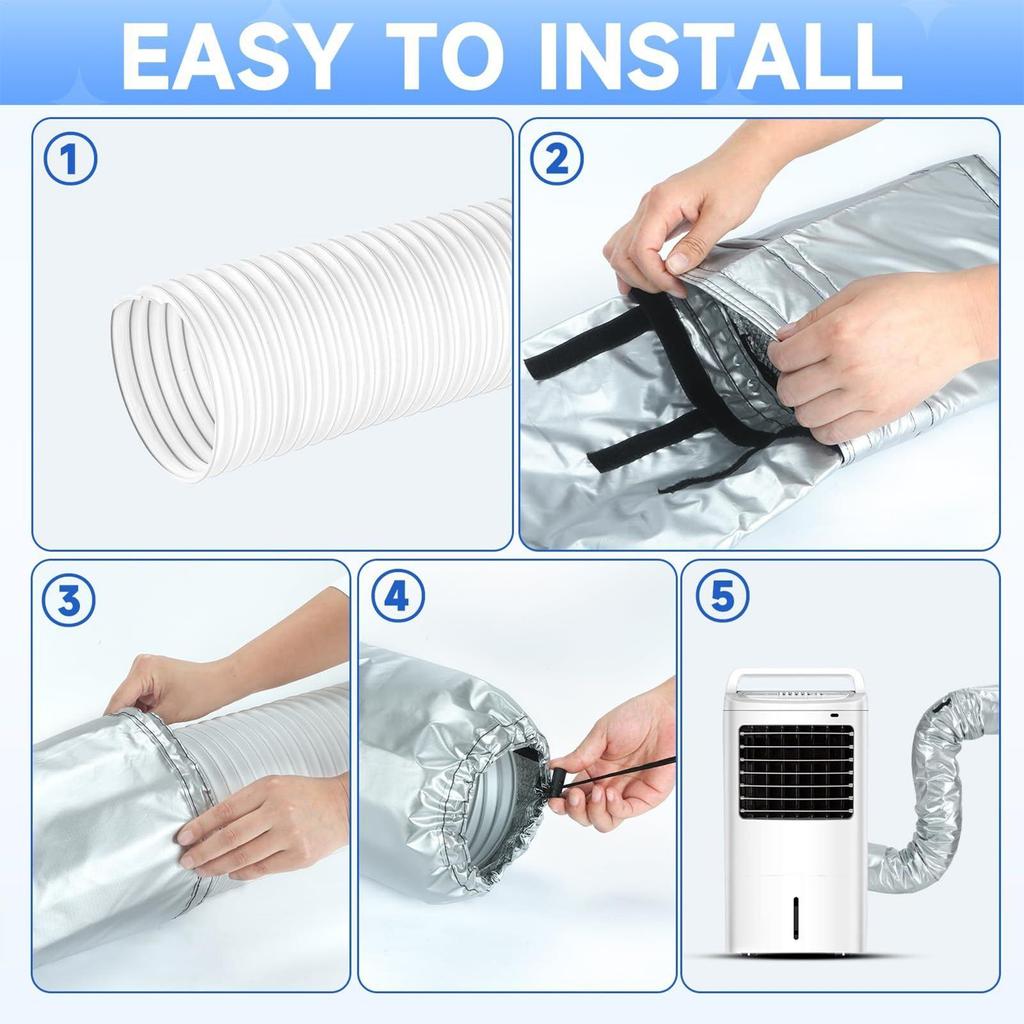 EASY TO INSTALL

1

2

3

4

5