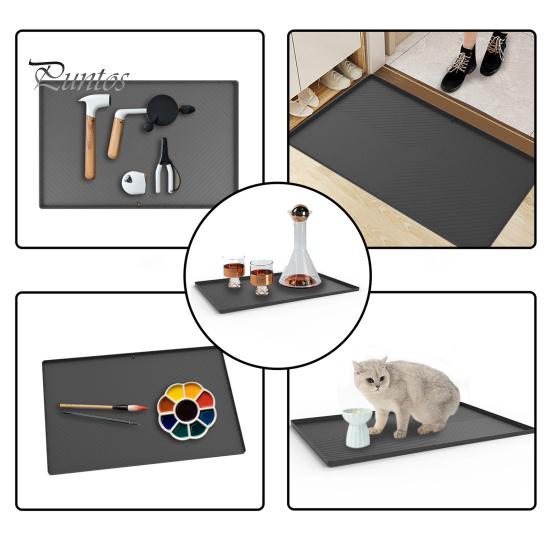 Puntos