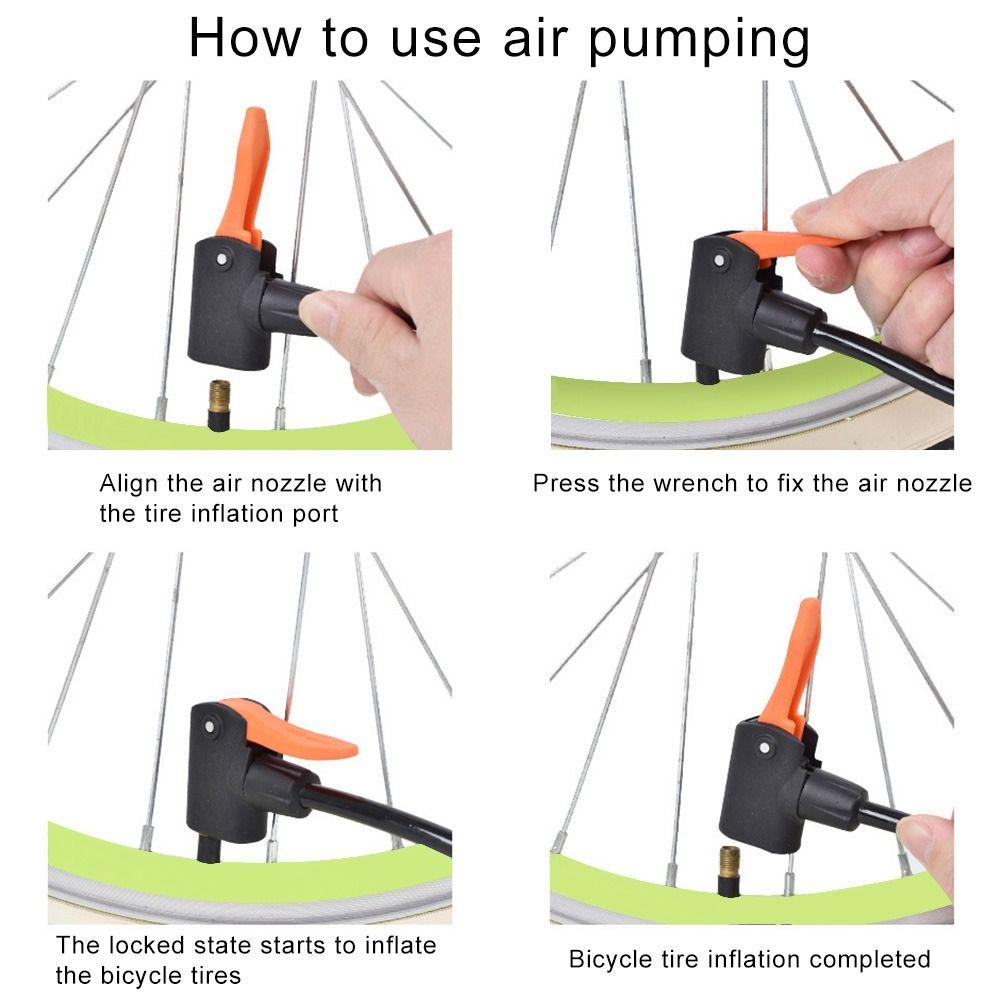 How to use air pumping

Align the air nozzle with the tire inflation port

Press the wrench to fix the air nozzle

The locked state starts to inflate the bicycle tires

Bicycle tire inflation completed