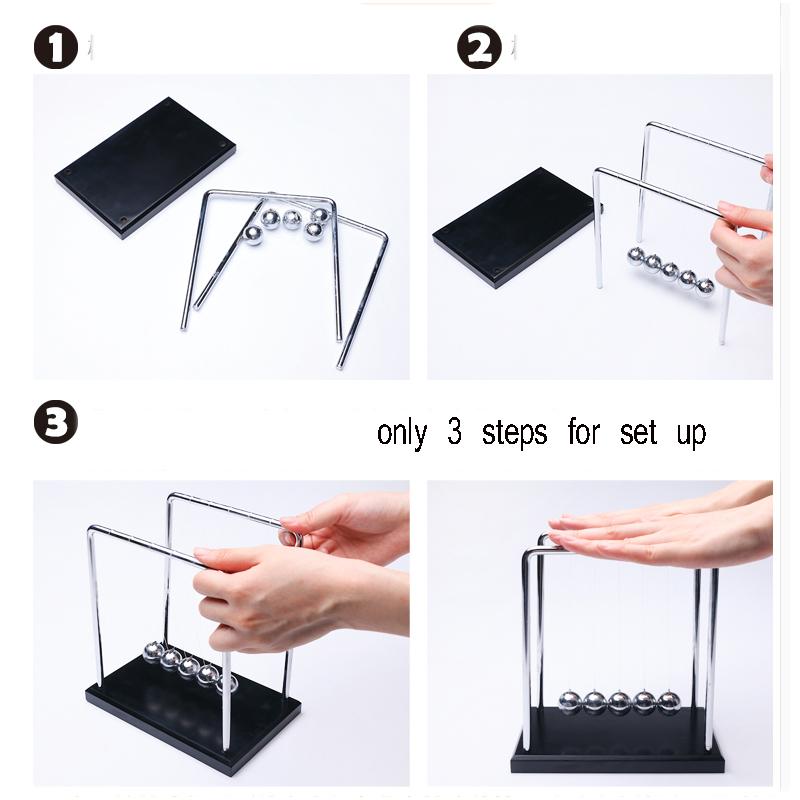 1

2

3

only 3 steps for set up