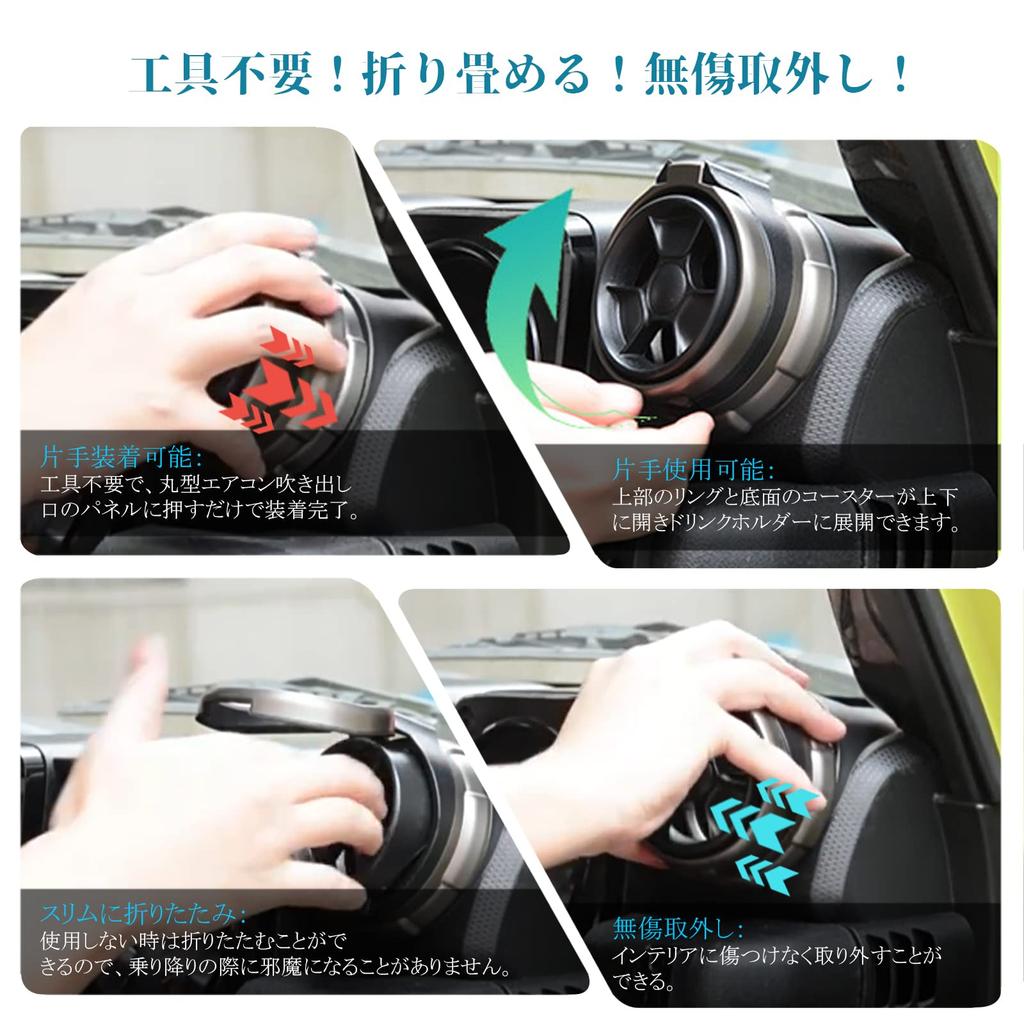 工具不要！折り畳める！無傷取外し！

片手装着可能:
工具不要で、丸型エアコン吹き出し口のパネルに押すだけで装着完了。

片手使用可能:
上部のリングと底面のコースターが上下に開きドリンクホルダーに展開できます。

スリムに折りたたみ:
使用しない時は折りたたむことができるので、乗り降りの際に邪魔になることがありません。

無傷取外し:
インテリアに傷つけなく取り外すことができる。