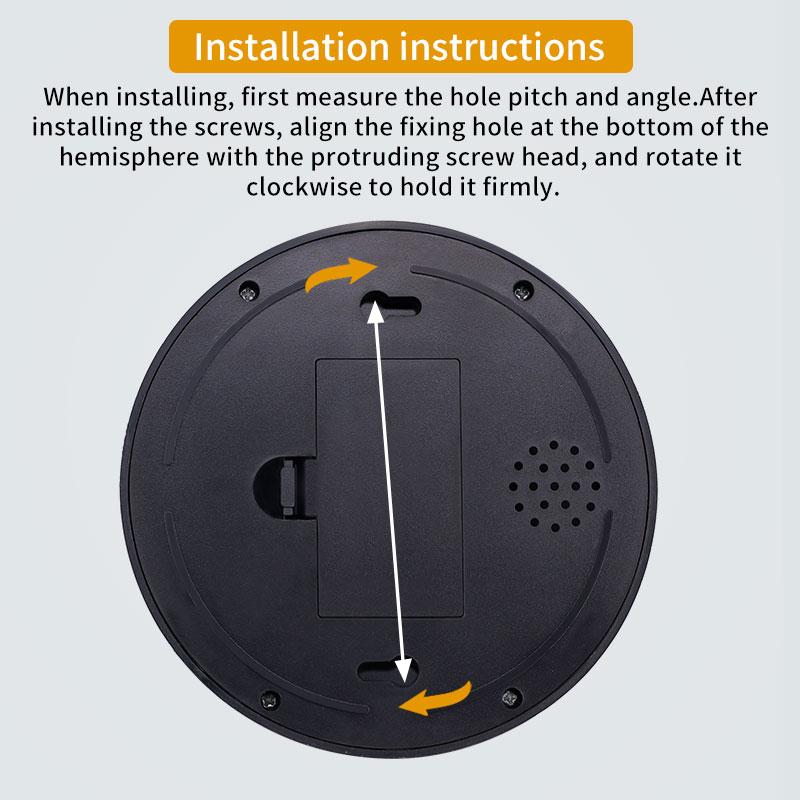 Installation instructions

When installing, first measure the hole pitch and angle.After installing the screws, align the fixing hole at the bottom of the hemisphere with the protruding screw head, and rotate it clockwise to hold it firmly.