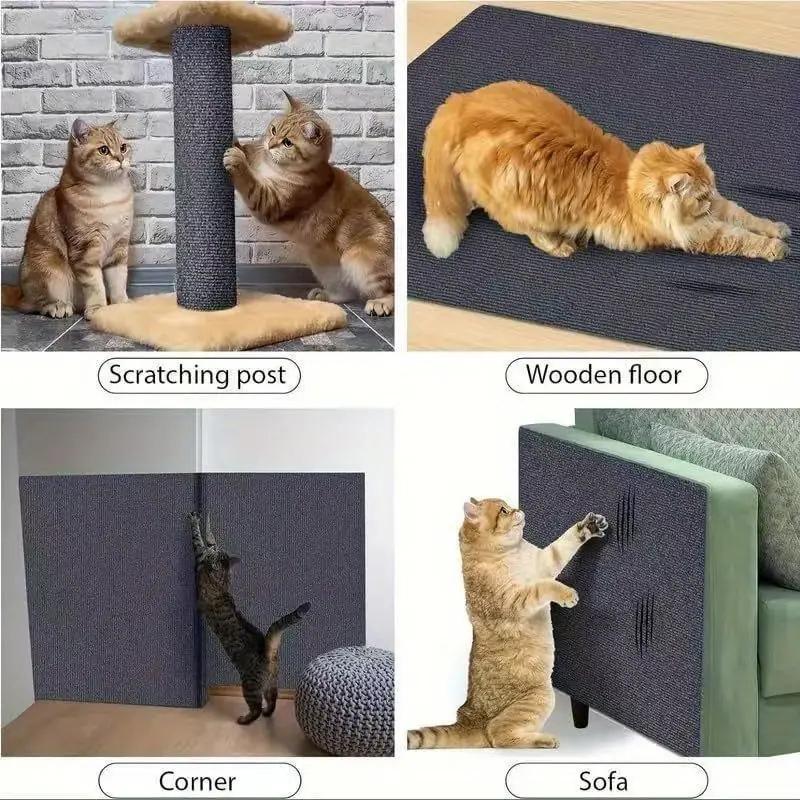 Scratching post

Wooden floor

Corner

Sofa