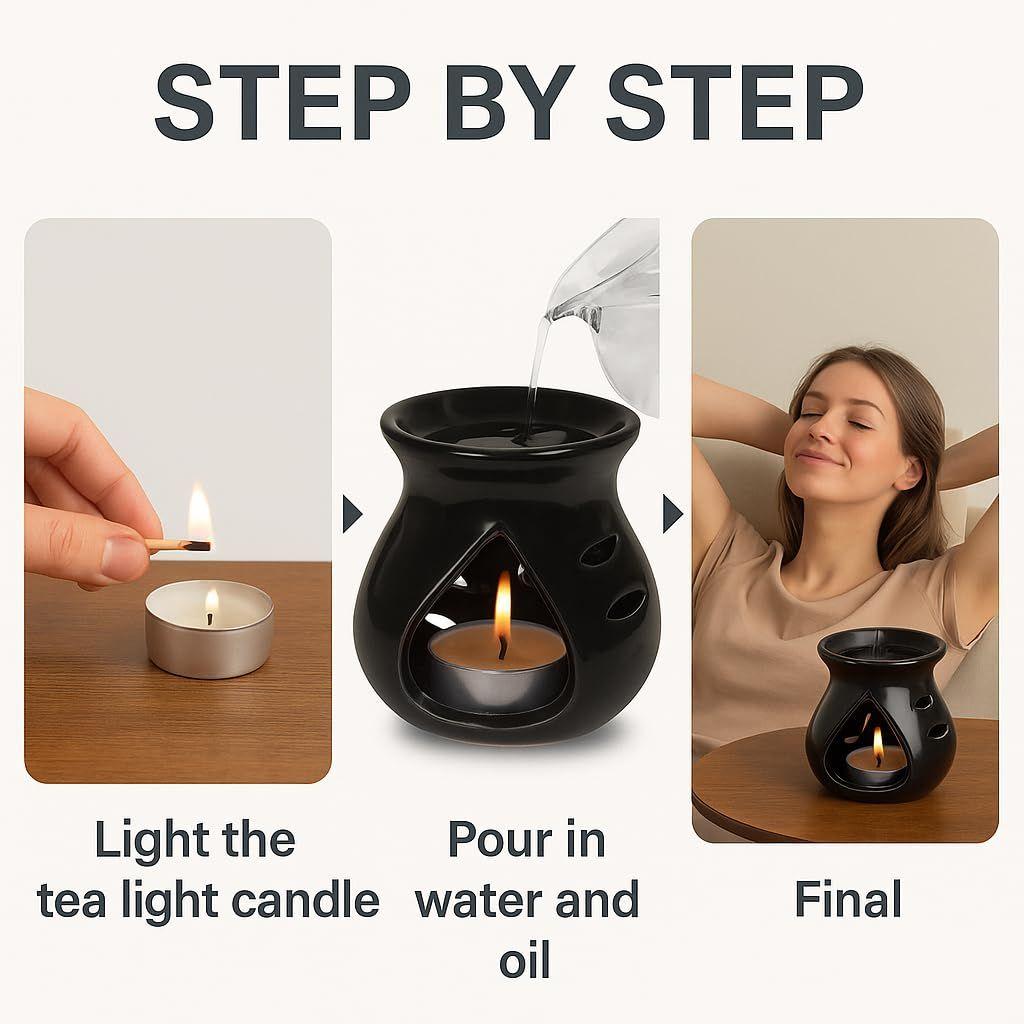 STEP BY STEP

Light the tea light candle

Pour in water and oil

Final