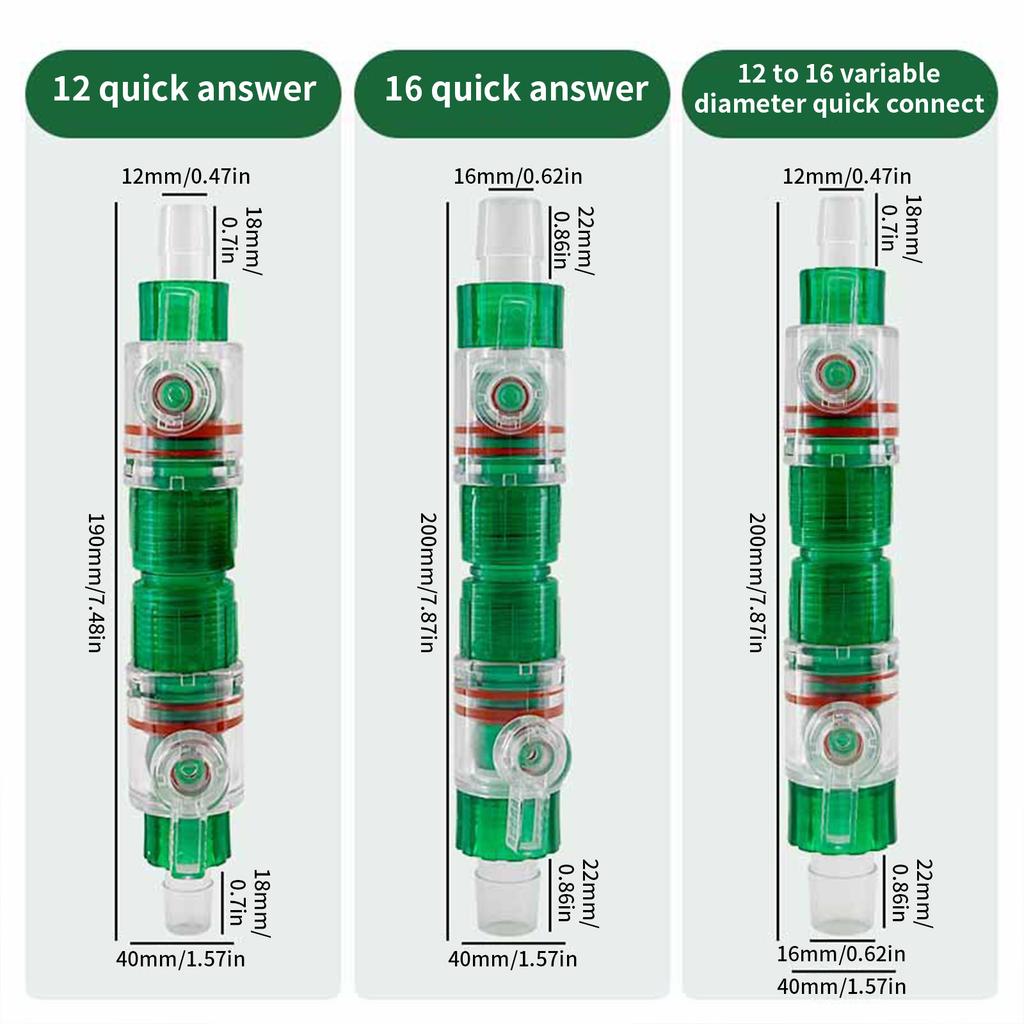 12 quick answer

12mm/0.47in

18mm/0.7in

190mm/7.48in

18mm/0.7in

40mm/1.57in

16 quick answer

16mm/0.62in

22mm/0.86in

200mm/7.87in

22mm/0.86in

40mm/1.57in

12 to 16 variable diameter quick connect

12mm/0.47in

18mm/0.7in

200mm/7.87in

22mm/0.86in

16mm/0.62in

40mm/1.57in