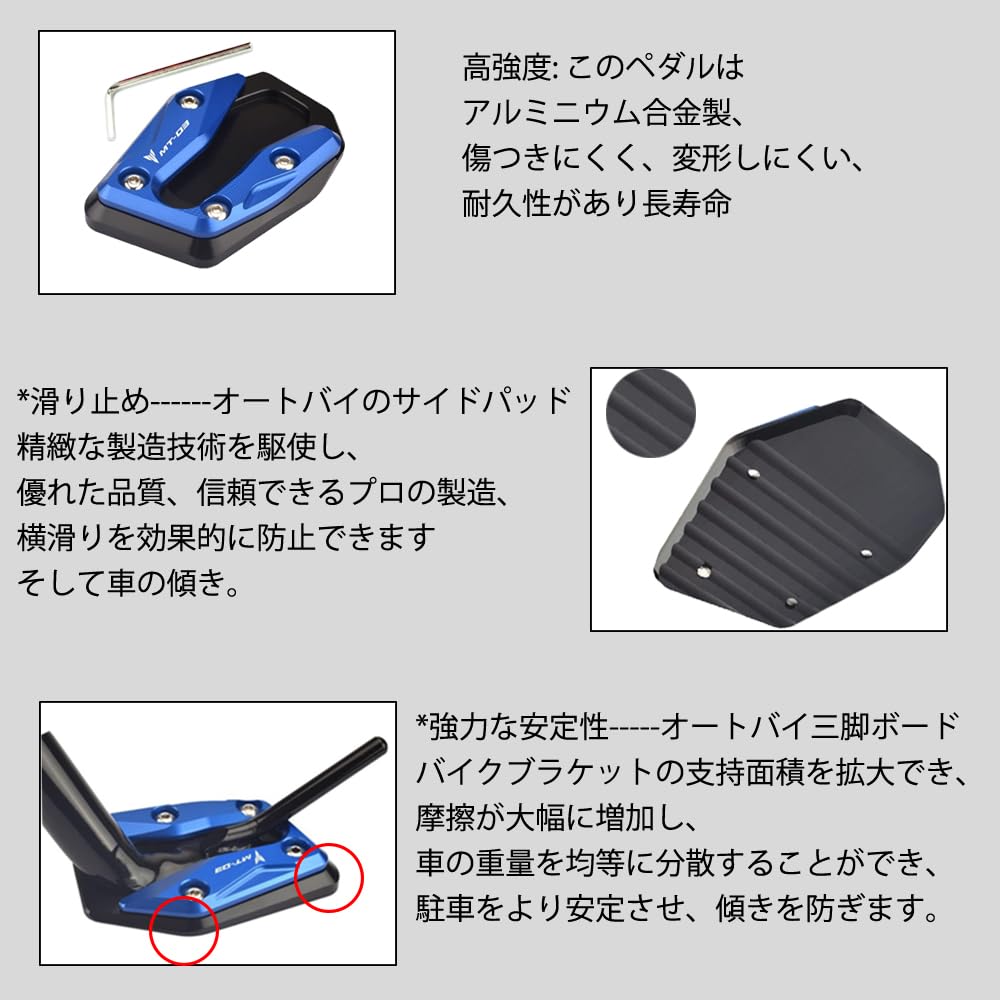 MT-03

高強度: このペダルは
アルミニウム合金製、
傷つきにくく、変形しにくい、
耐久性があり長寿命

*滑り止め------オートバイのサイドパッド
精緻な製造技術を駆使し、
優れた品質、信頼できるプロの製造、
横滑りを効果的に防止できます
そして車の傾き。

MT-03

*強力な安定性-----オートバイ三脚ボード
バイクブラケットの支持面積を拡大でき、
摩擦が大幅に増加し、
車の重量を均等に分散することができ、
駐車をより安定させ、傾きを防ぎます。