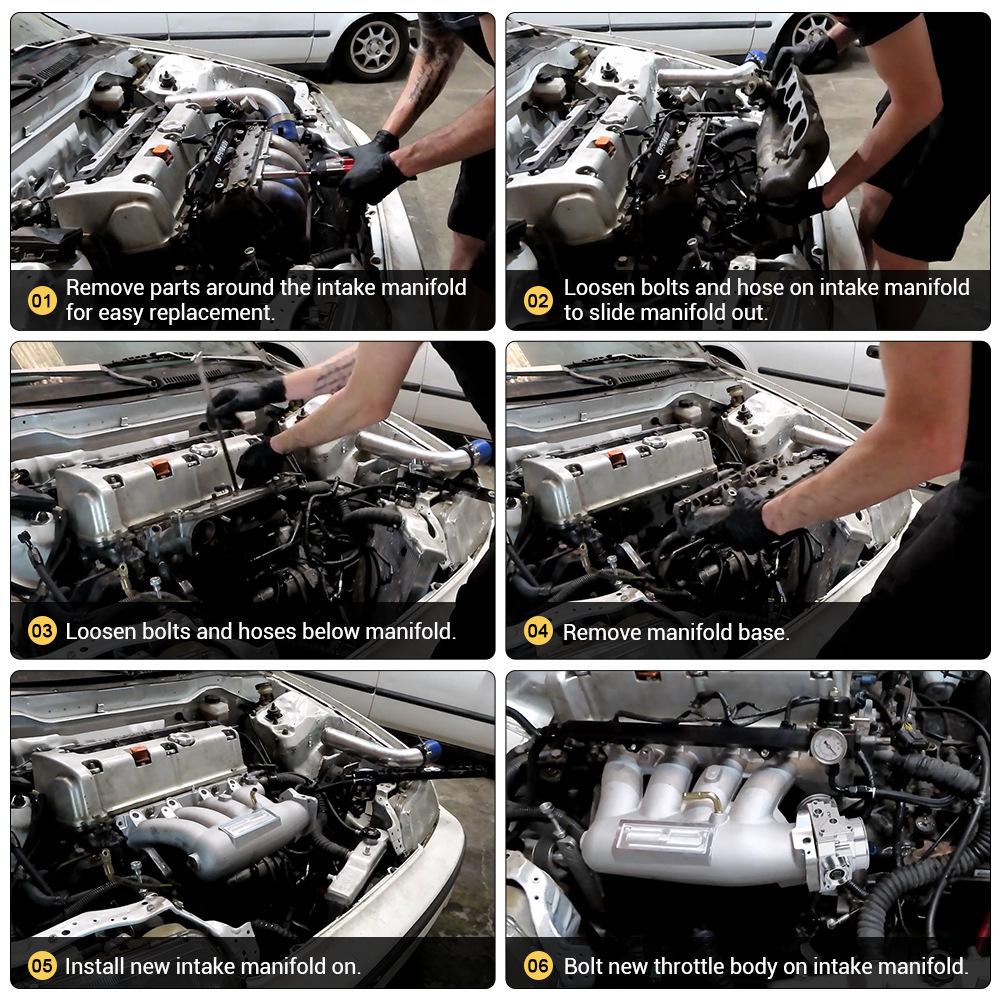 01 Remove parts around the intake manifold for easy replacement.

02 Loosen bolts and hose on intake manifold to slide manifold out.

03 Loosen bolts and hoses below manifold.

04 Remove manifold base.

05 Install new intake manifold on.

06 Bolt new throttle body on intake manifold.