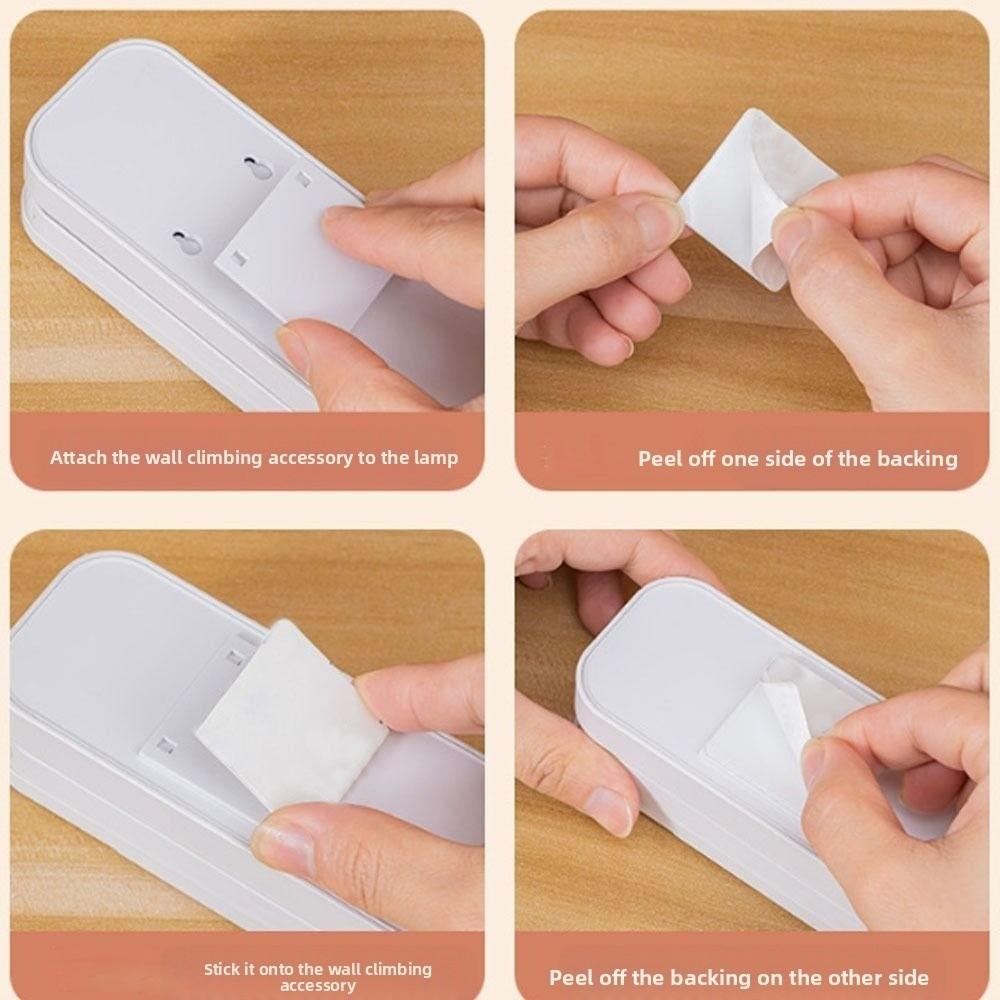 Attach the wall climbing accessory to the lamp

Peel off one side of the backing

Stick it onto the wall climbing accessory

Peel off the backing on the other side