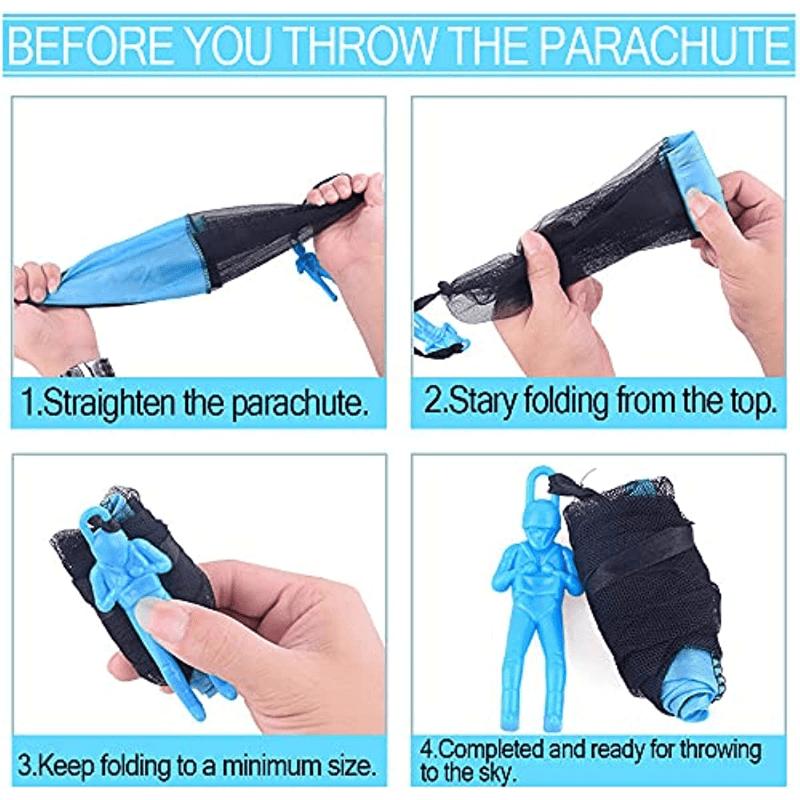 BEFORE YOU THROW THE PARACHUTE

1.Straighten the parachute.

2.Stary folding from the top.

3.Keep folding to a minimum size.

4.Completed and ready for throwing to the sky.