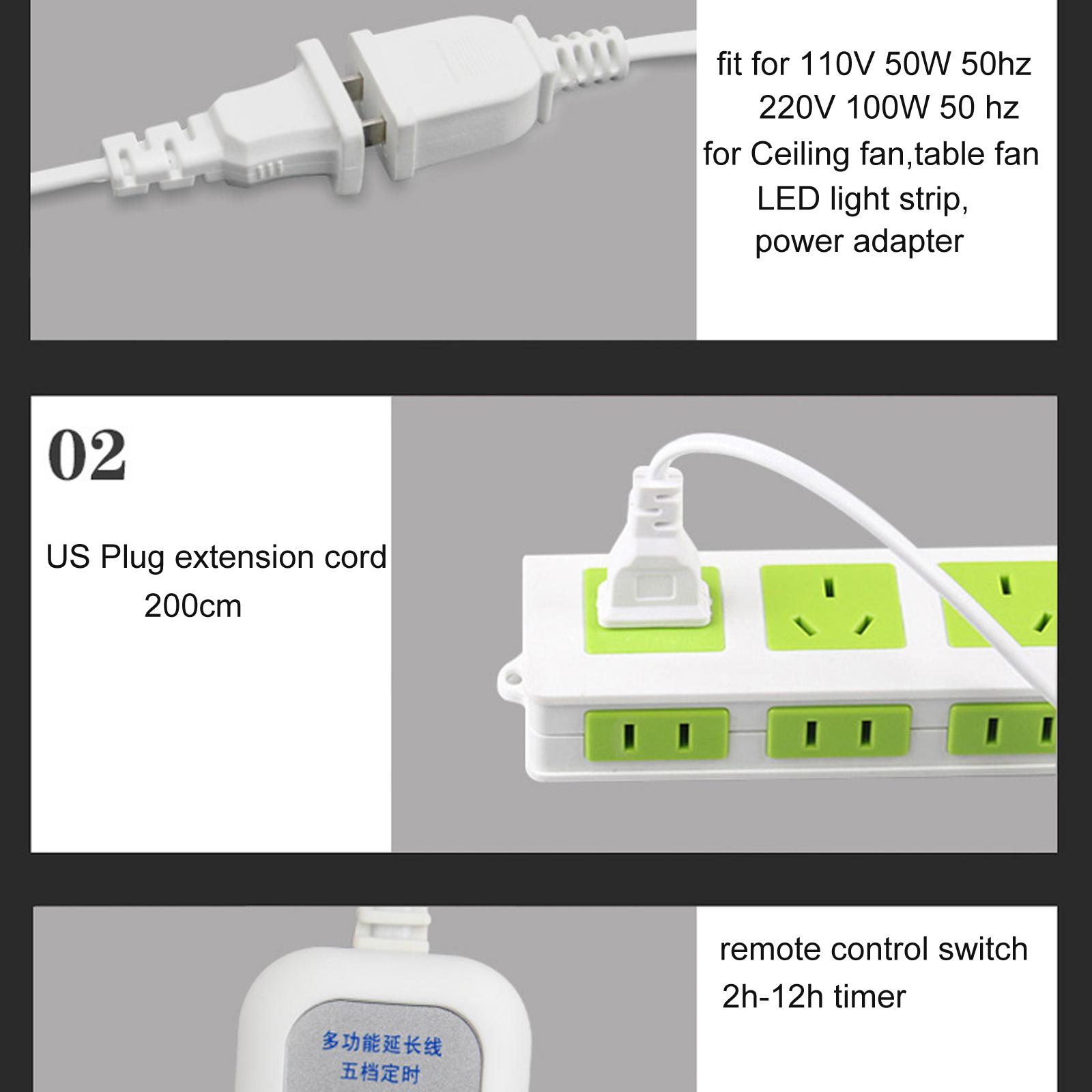 fit for 110V 50W 50hz
220V 100W 50 hz
for Ceiling fan,table fan
LED light strip,
power adapter

02

US Plug extension cord
200cm

remote control switch
2h-12h timer

多功能延长线
五档定时