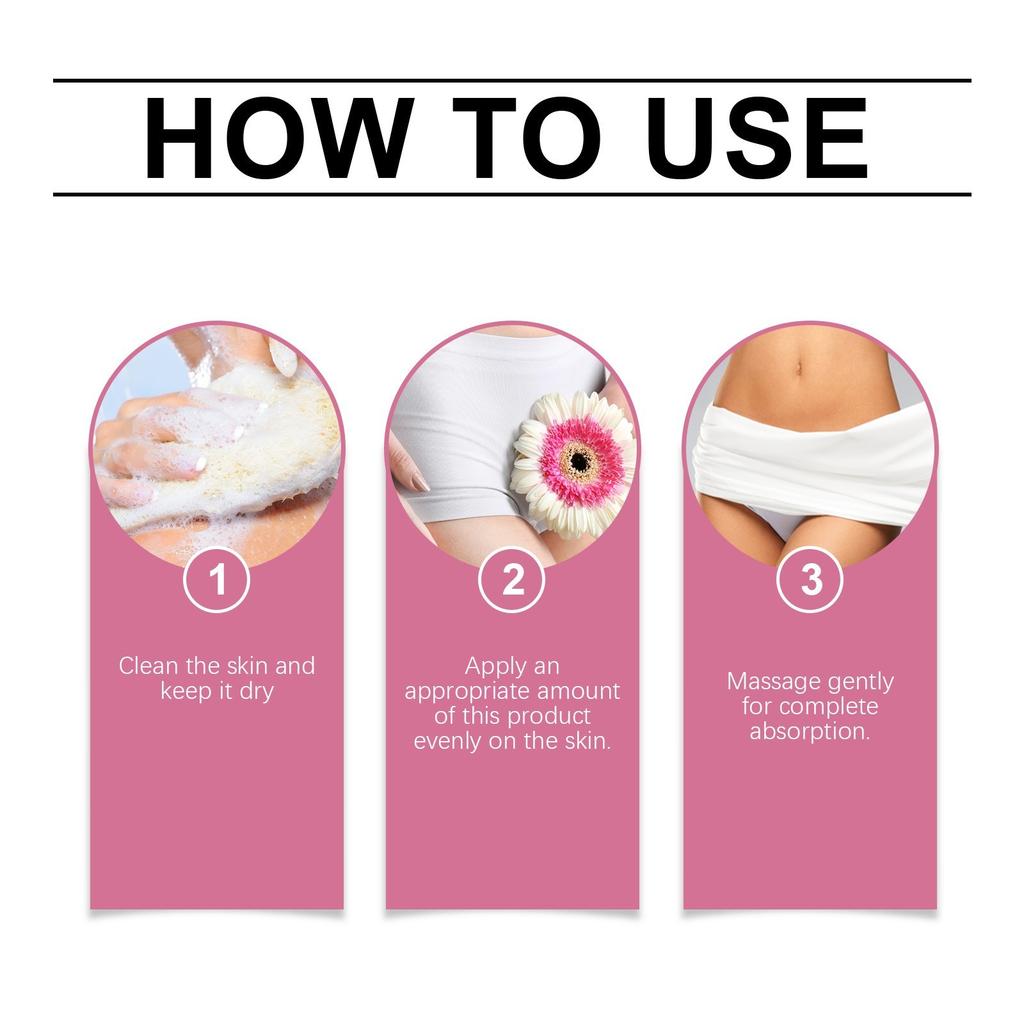 HOW TO USE

1

Clean the skin and keep it dry

2

Apply an appropriate amount of this product evenly on the skin.

3

Massage gently for complete absorption.