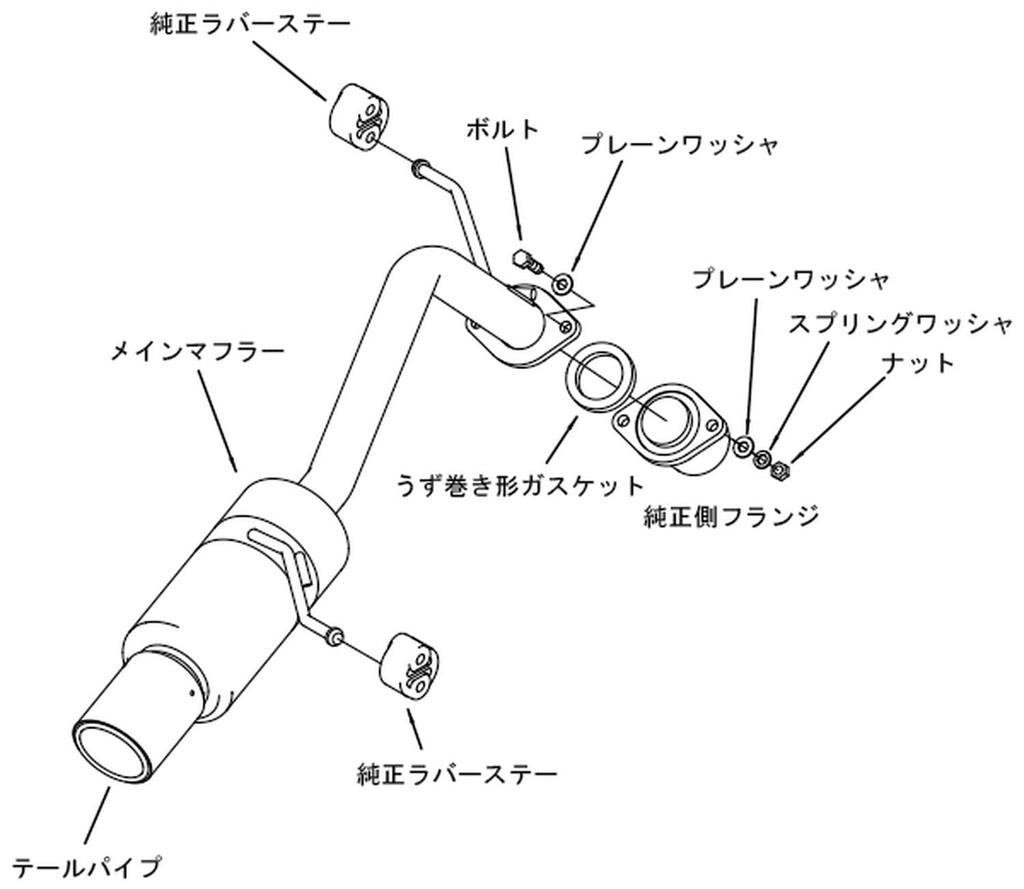 純正ラバーステー

ボルト

プレーンワッシャ

プレーンワッシャ

スプリングワッシャ

ナット

メインマフラー

うず巻き形ガスケット

純正側フランジ

純正ラバーステー

テールパイプ