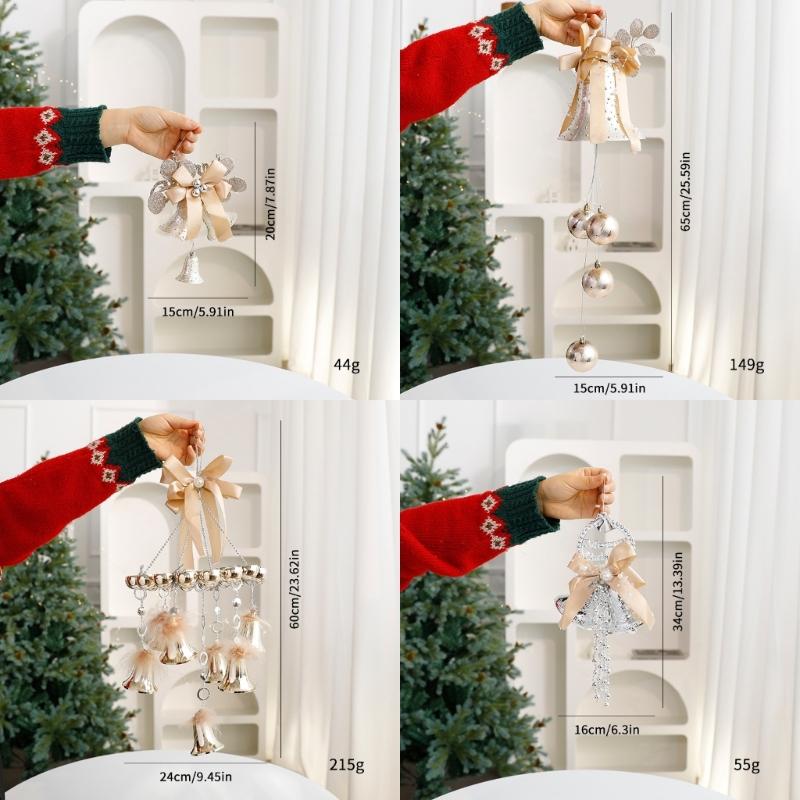 20cm/7.87in

15cm/5.91in

44g

65cm/25.59in

15cm/5.91in

149g

60cm/23.62in

24cm/9.45in

215g

34cm/13.39in

16cm/6.3in

55g