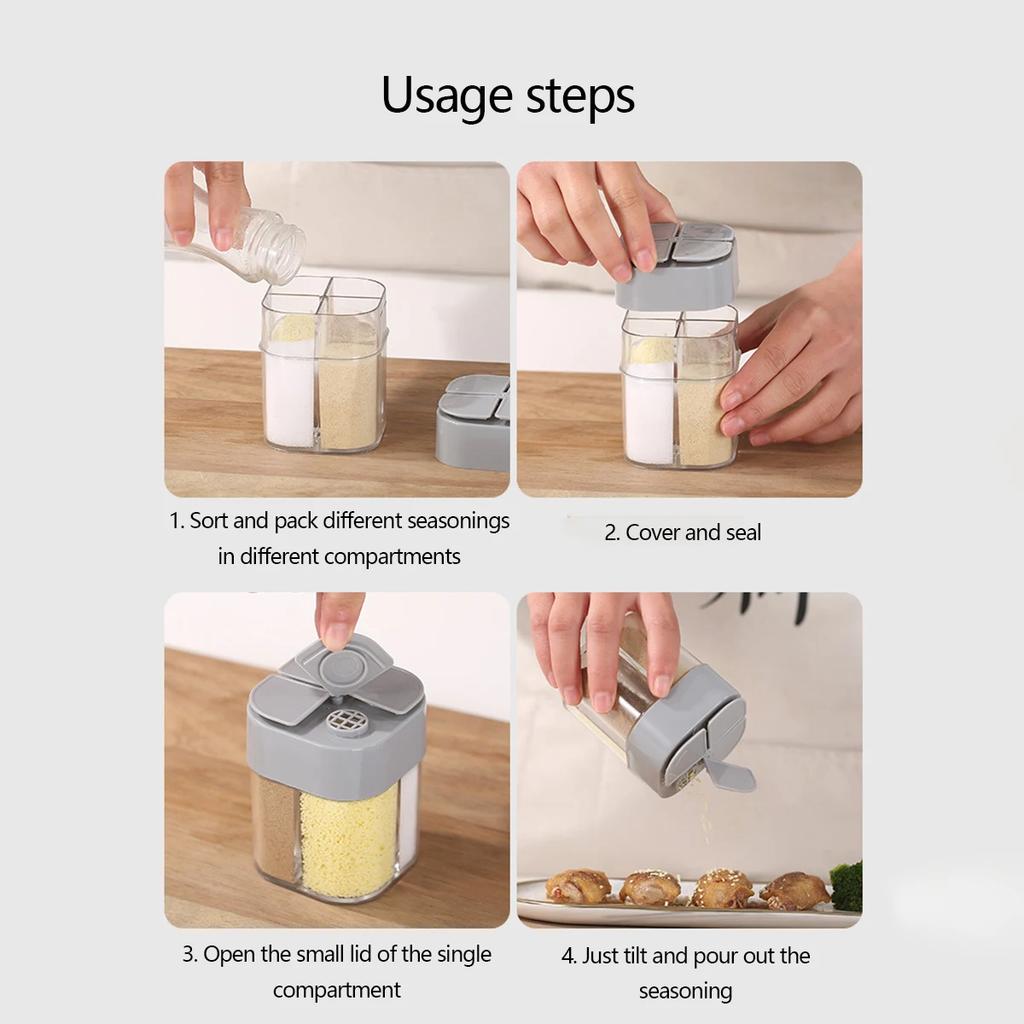 Usage steps

1. Sort and pack different seasonings in different compartments

2. Cover and seal

3. Open the small lid of the single compartment

4. Just tilt and pour out the seasoning