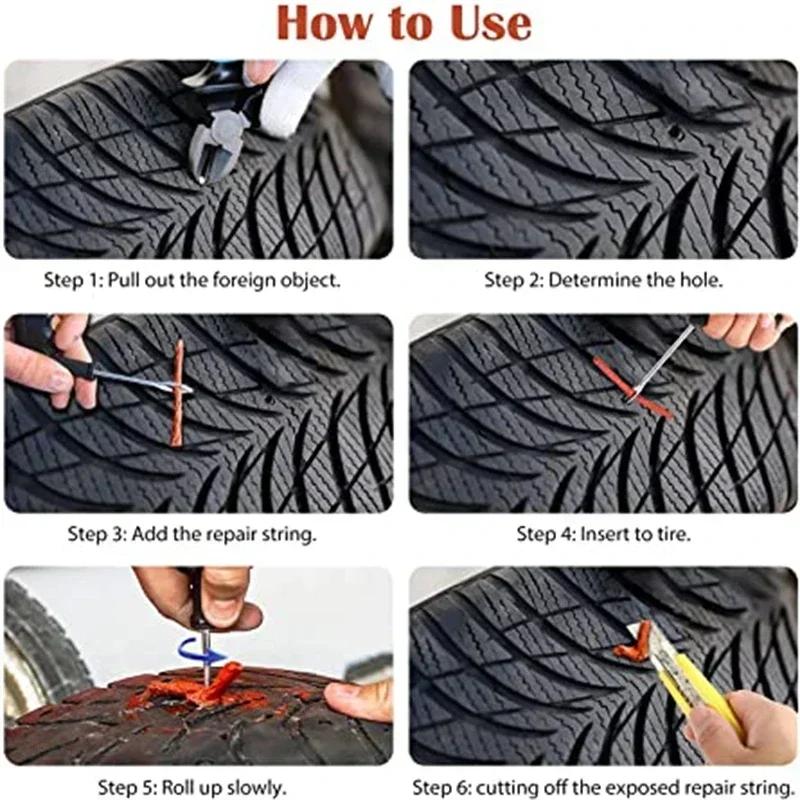 How to Use

Step 1: Pull out the foreign object.

Step 2: Determine the hole.

Step 3: Add the repair string.

Step 4: Insert to tire.

Step 5: Roll up slowly.

Step 6: cutting off the exposed repair string.