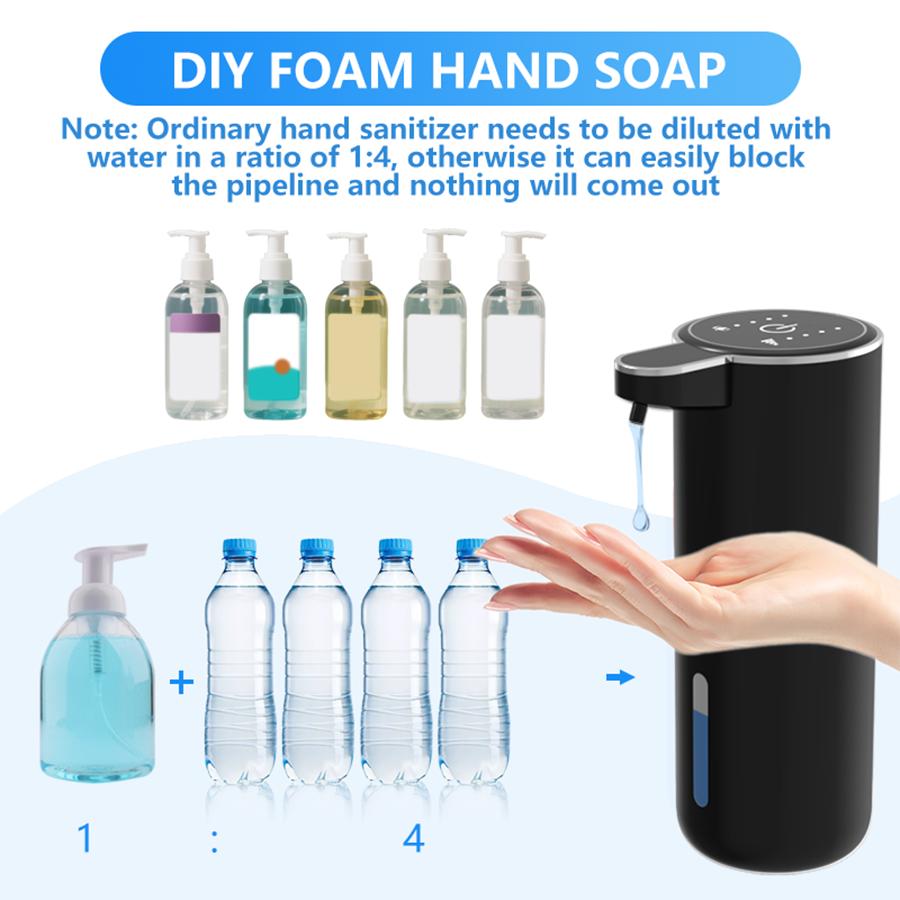 DIY FOAM HAND SOAP

Note: Ordinary hand sanitizer needs to be diluted with water in a ratio of 1:4, otherwise it can easily block the pipeline and nothing will come out

+

1 : 4