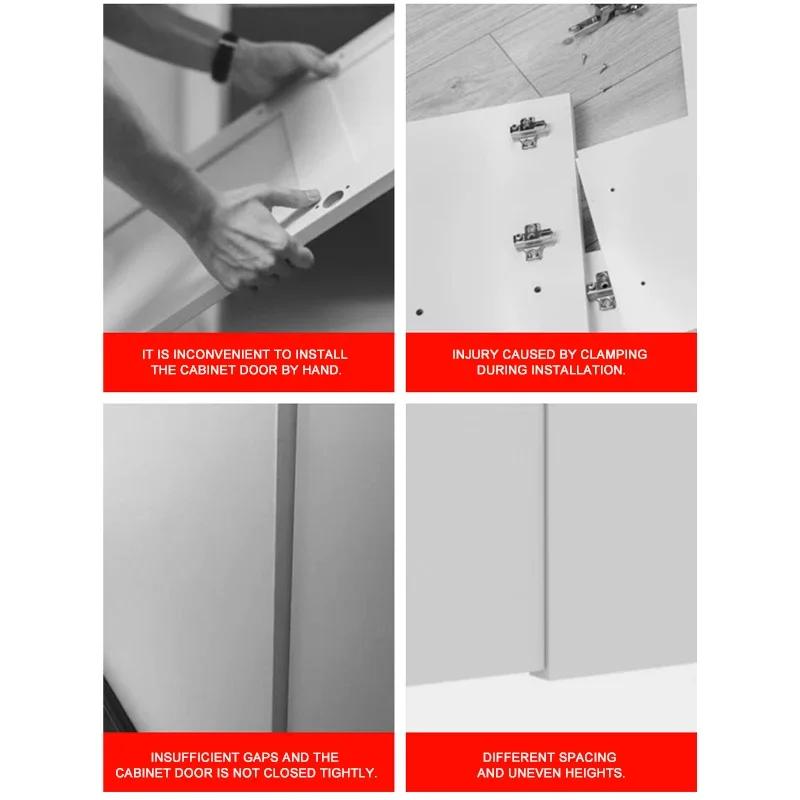 IT IS INCONVENIENT TO INSTALL THE CABINET DOOR BY HAND.

INJURY CAUSED BY CLAMPING DURING INSTALLATION.

INSUFFICIENT GAPS AND THE CABINET DOOR IS NOT CLOSED TIGHTLY.

DIFFERENT SPACING AND UNEVEN HEIGHTS.